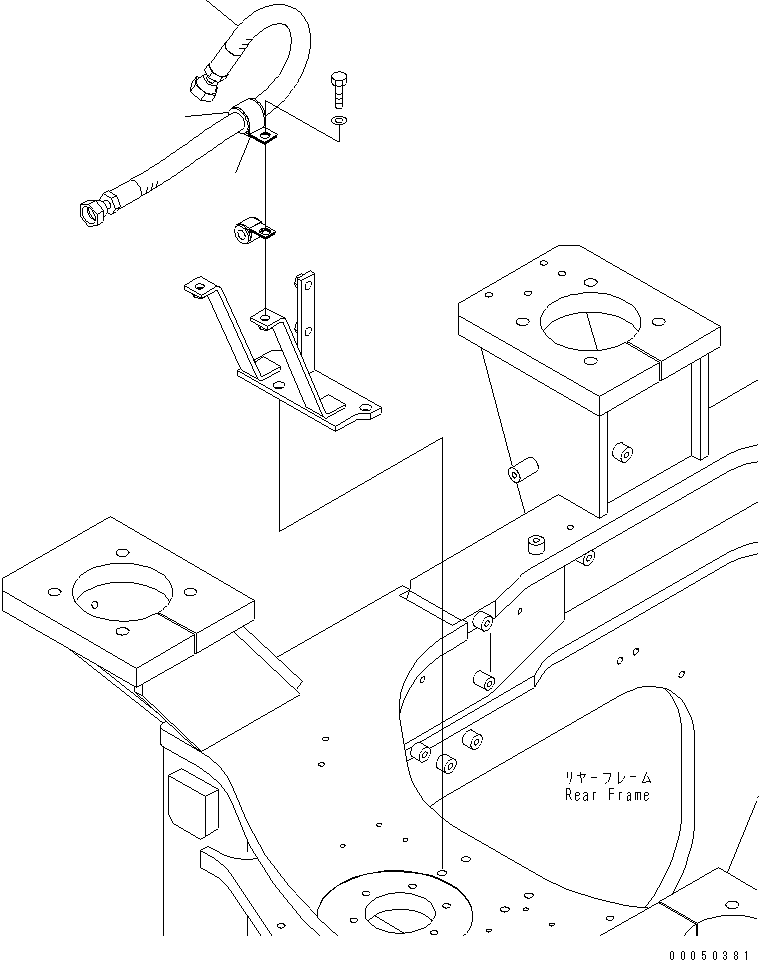 リヤーフレーム
Rear Frame

00050381