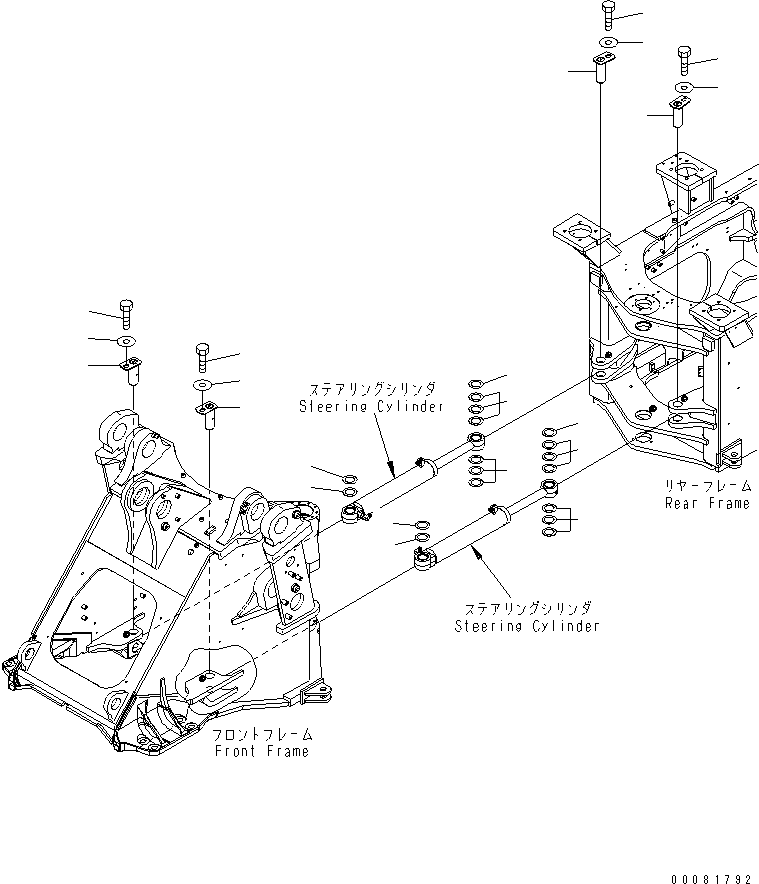 ステアリングシリンダ
Steering Cylinder

リヤーフレーム
Rear Frame

ステアリングシリンダ
Steering Cylinder

フロントフレーム
Front Frame

00081792