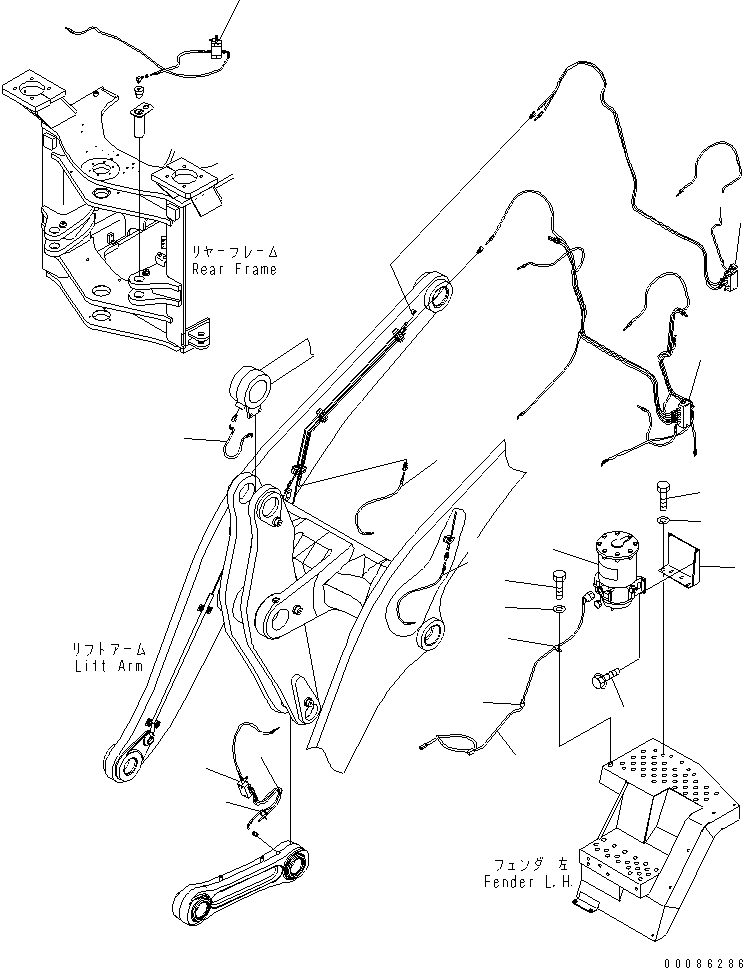 リヤーフレーム
Rear Frame

リフトアーム
Lift Arm

フェンダ 左
Fender L.H.

00086286