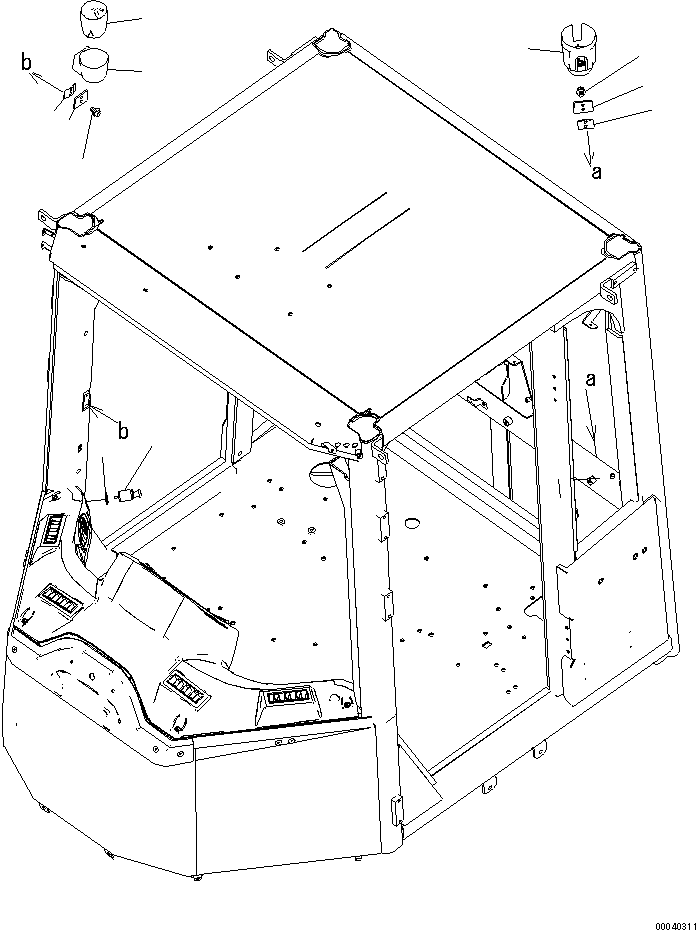 b
a
b
a
00040311