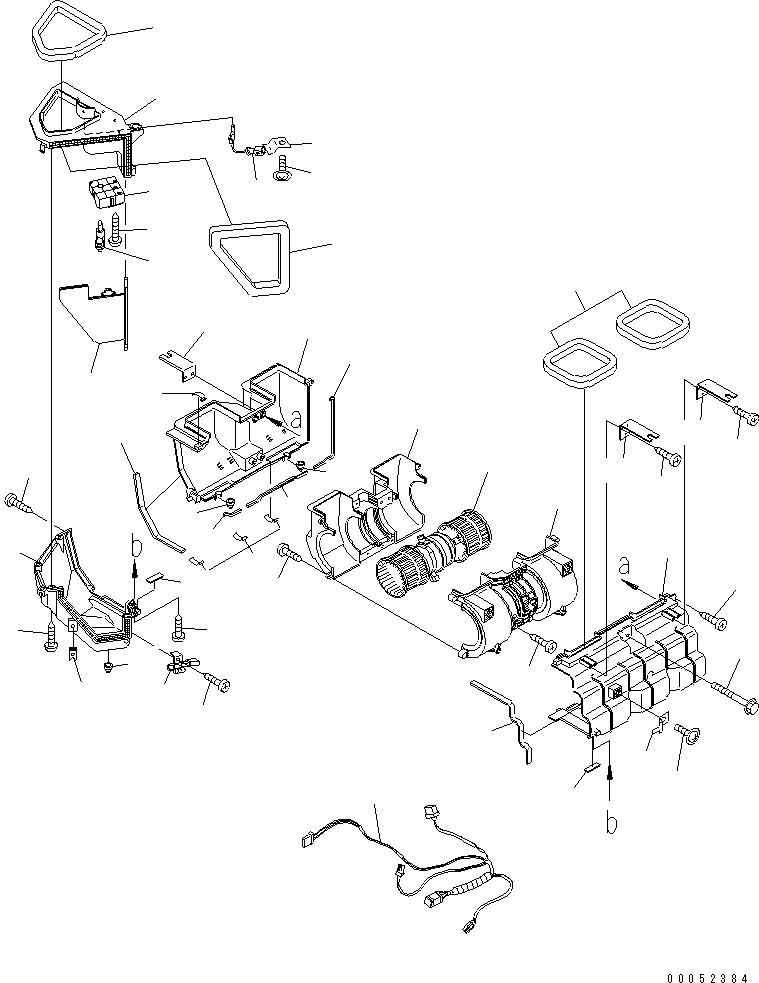 a

b

a

b

00052384