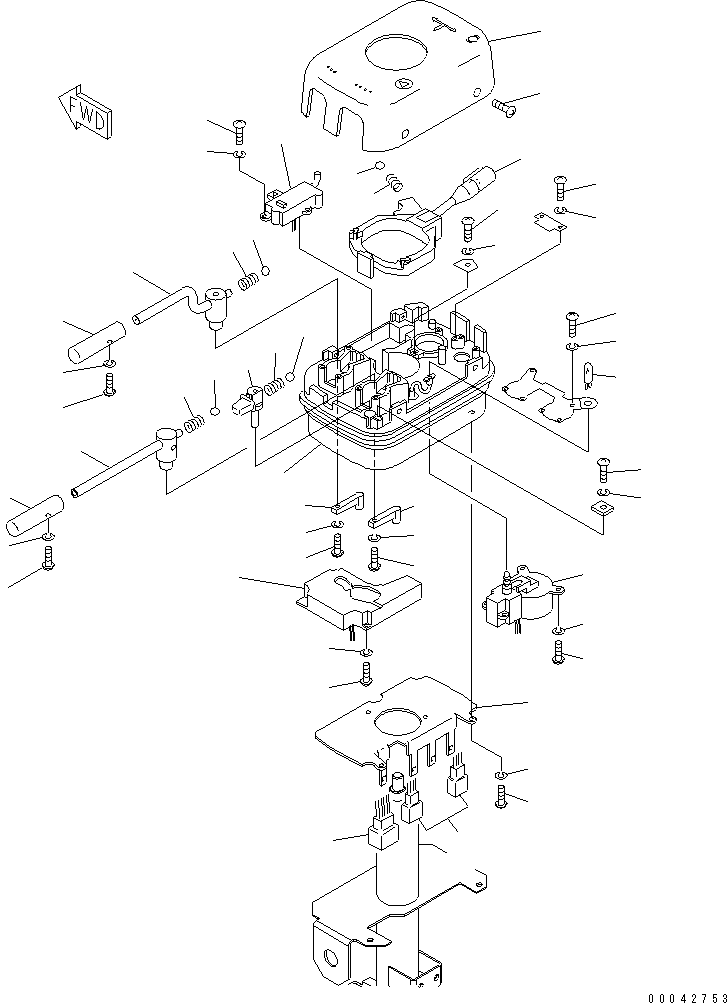 FWD

00042753