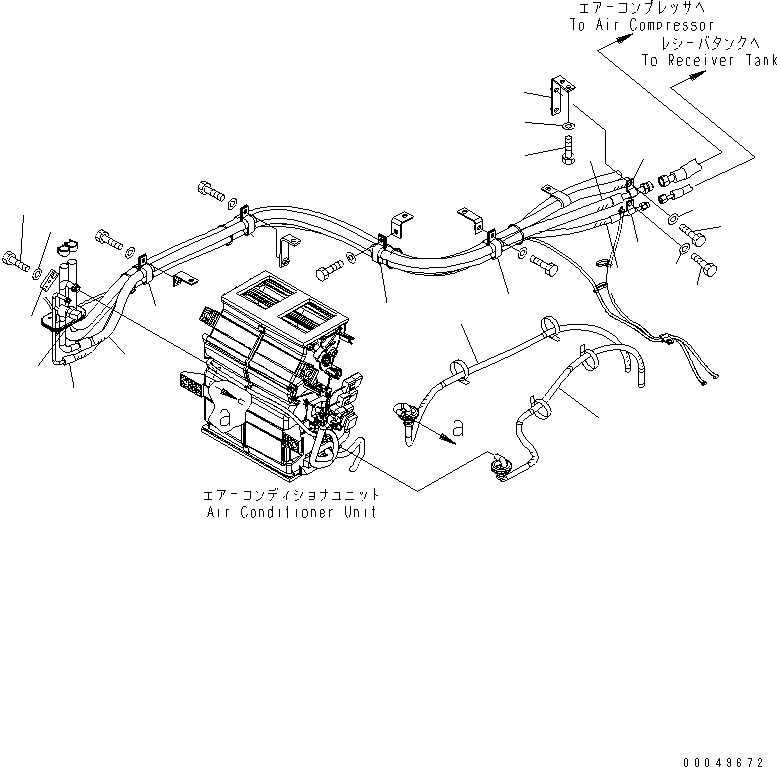 エアーコンプレッサへ
To Air Compressor

レシーバタンクへ
To Receiver Tank

a

a

エアーコンディショナユニット
Air Conditioner Unit

00049672