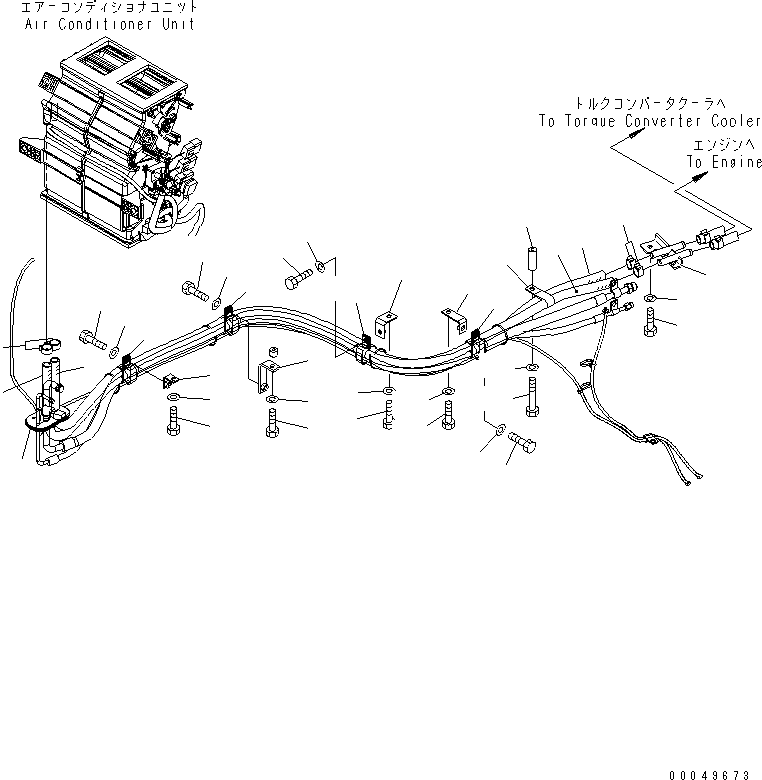 エアーコンディショナユニット
Air Conditioner Unit

トルクコンバータクーラへ
To Torque Converter Cooler

エンジンへ
To Engine

00049673