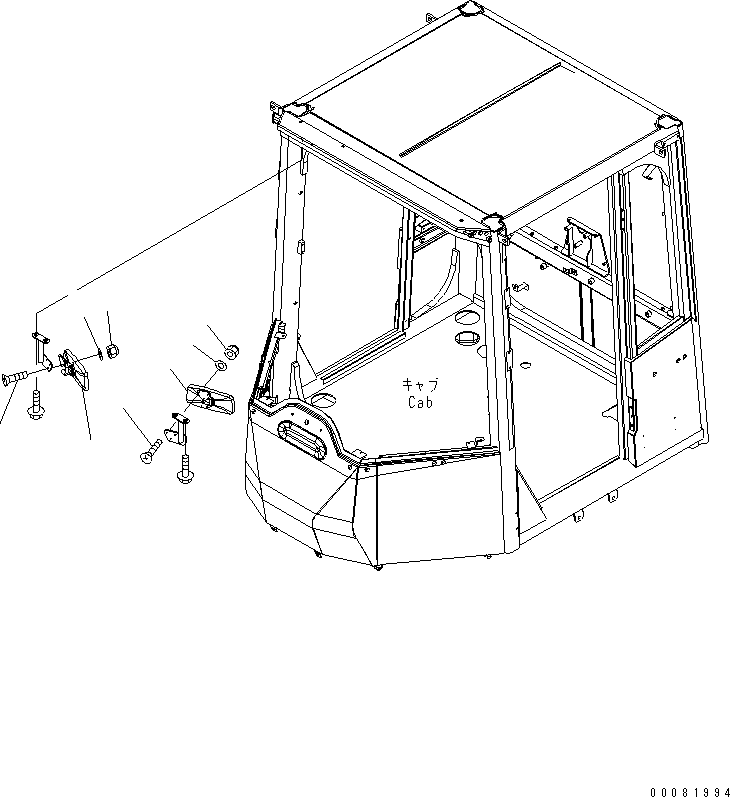 キャブ
Cab

00081994