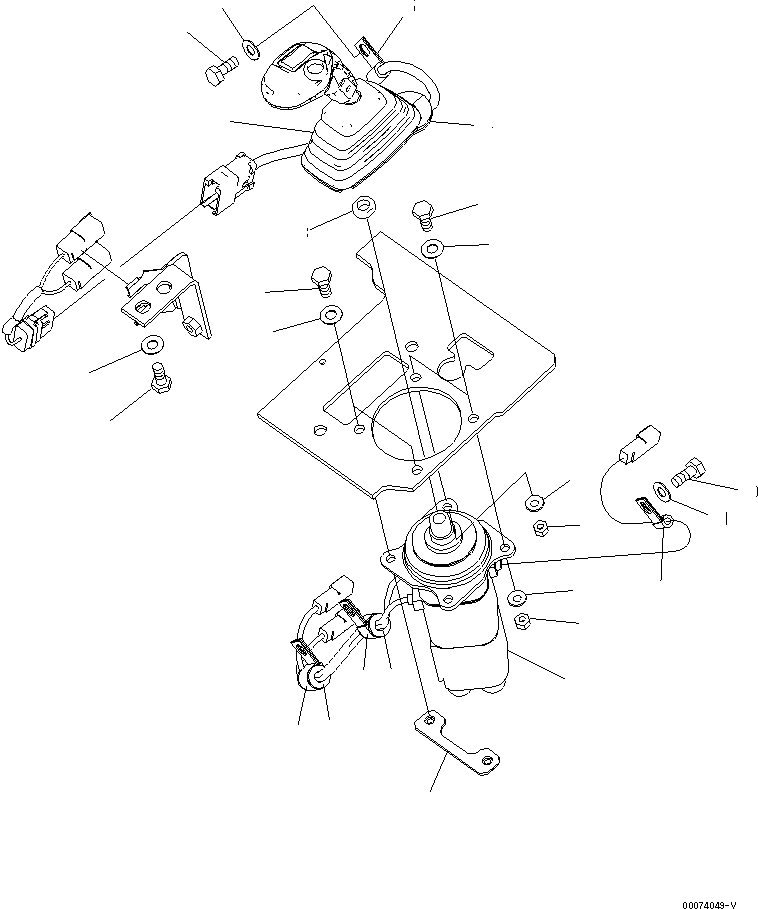 00074049-V