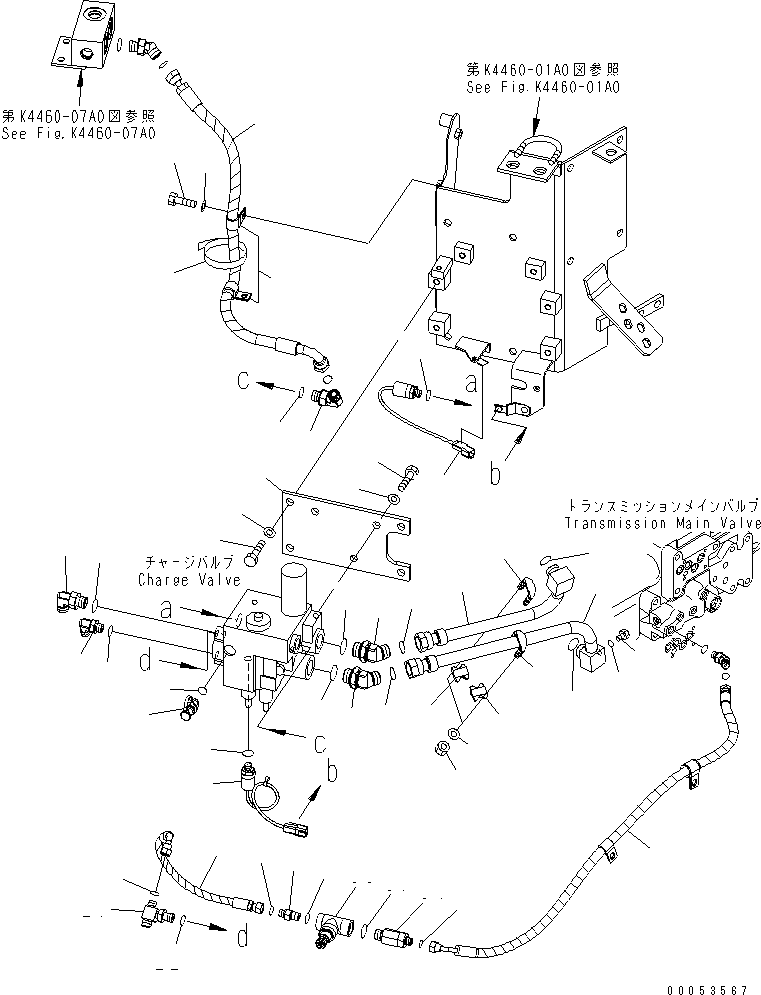 第K4460-07A0図参照
See Fig.K4460-07A0

第K4460-01A0図参照
See Fig.K4460-01A0

c

a

b

トランスミッションメインバルブ
Transmission Main Valve

チャージバルブ
Charge Valve

a

d

c

b

d

00053567