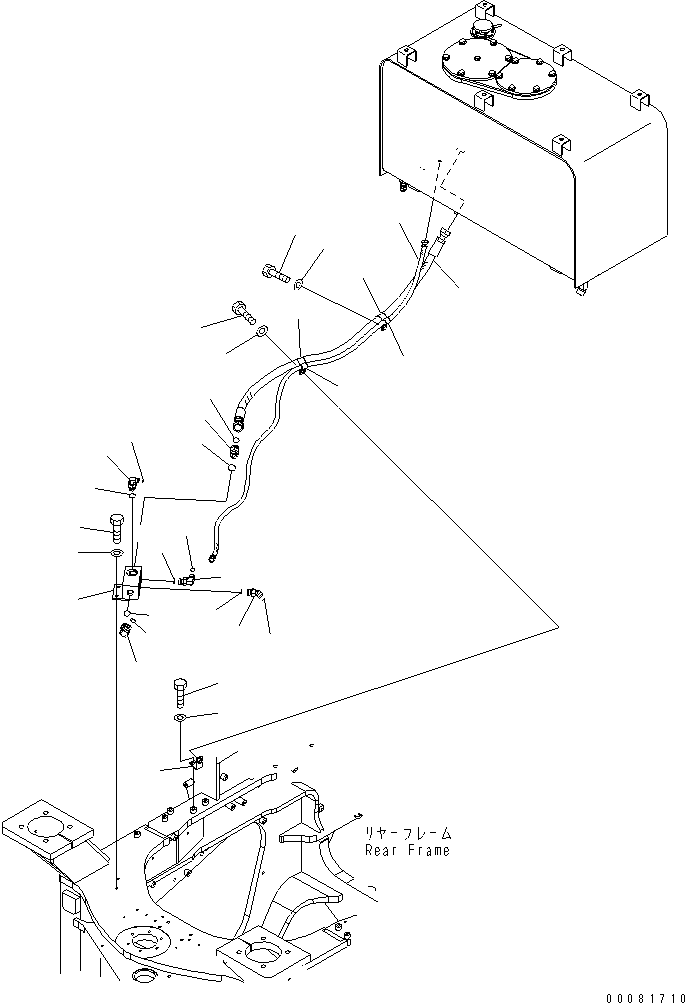 リヤーフレーム
Rear Frame

00081710