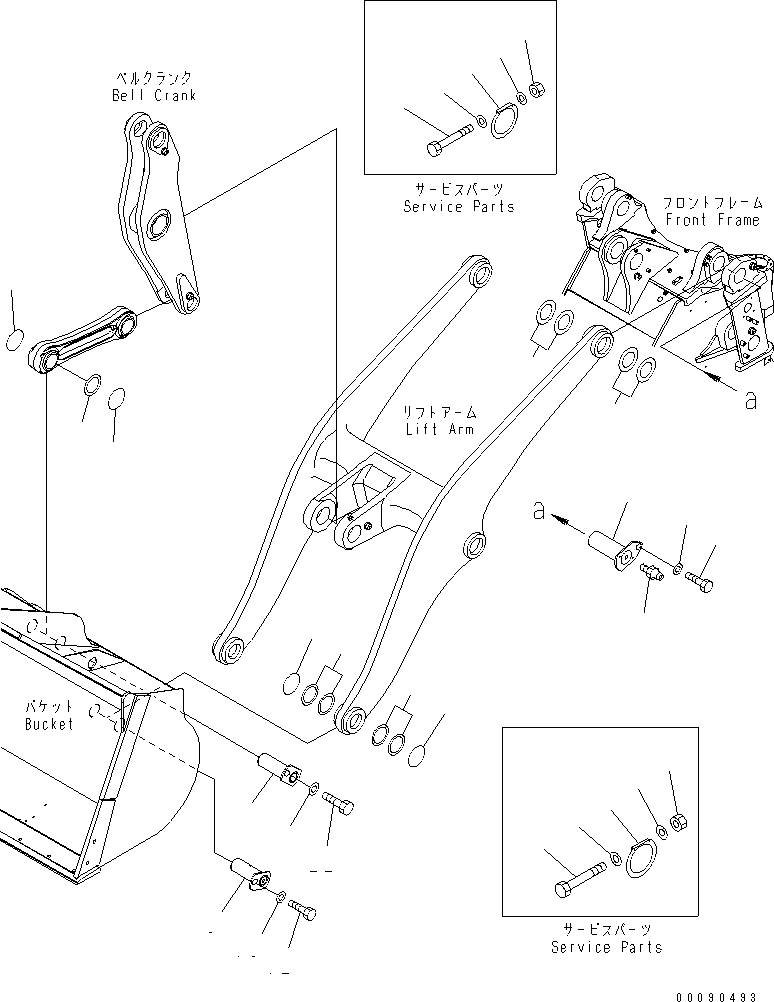 ベルクランク
Bell Crank

サービスパーツ
Service Parts

フロントフレーム
Front Frame

a

リフトアーム
Lift Arm

a

バケット
Bucket

サービスパーツ
Service Parts

00090493