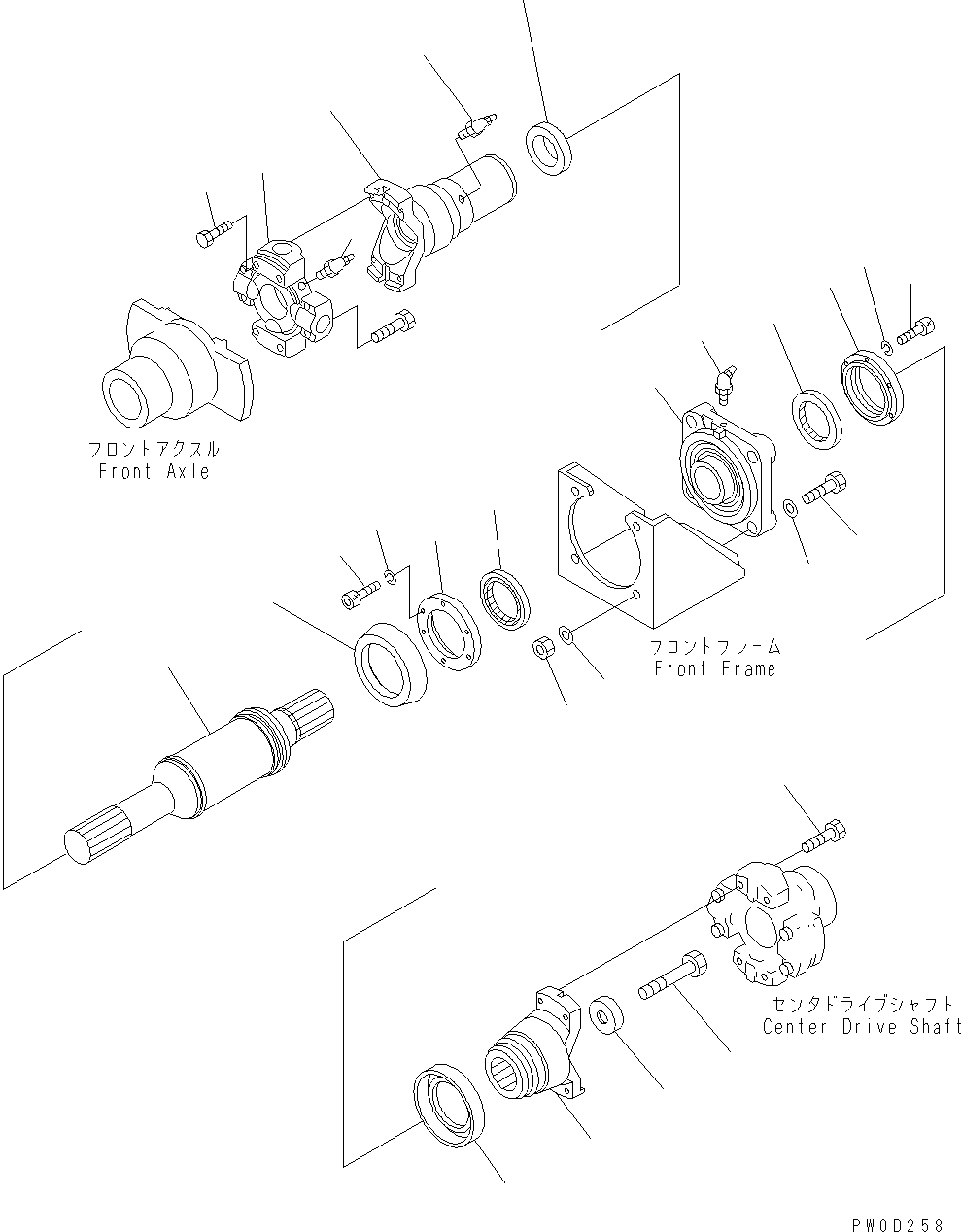 フロントアクスル
Front Axle

フロントフレーム
Front Frame

センタドライブシャフト
Center Drive Shaft

PW0D258