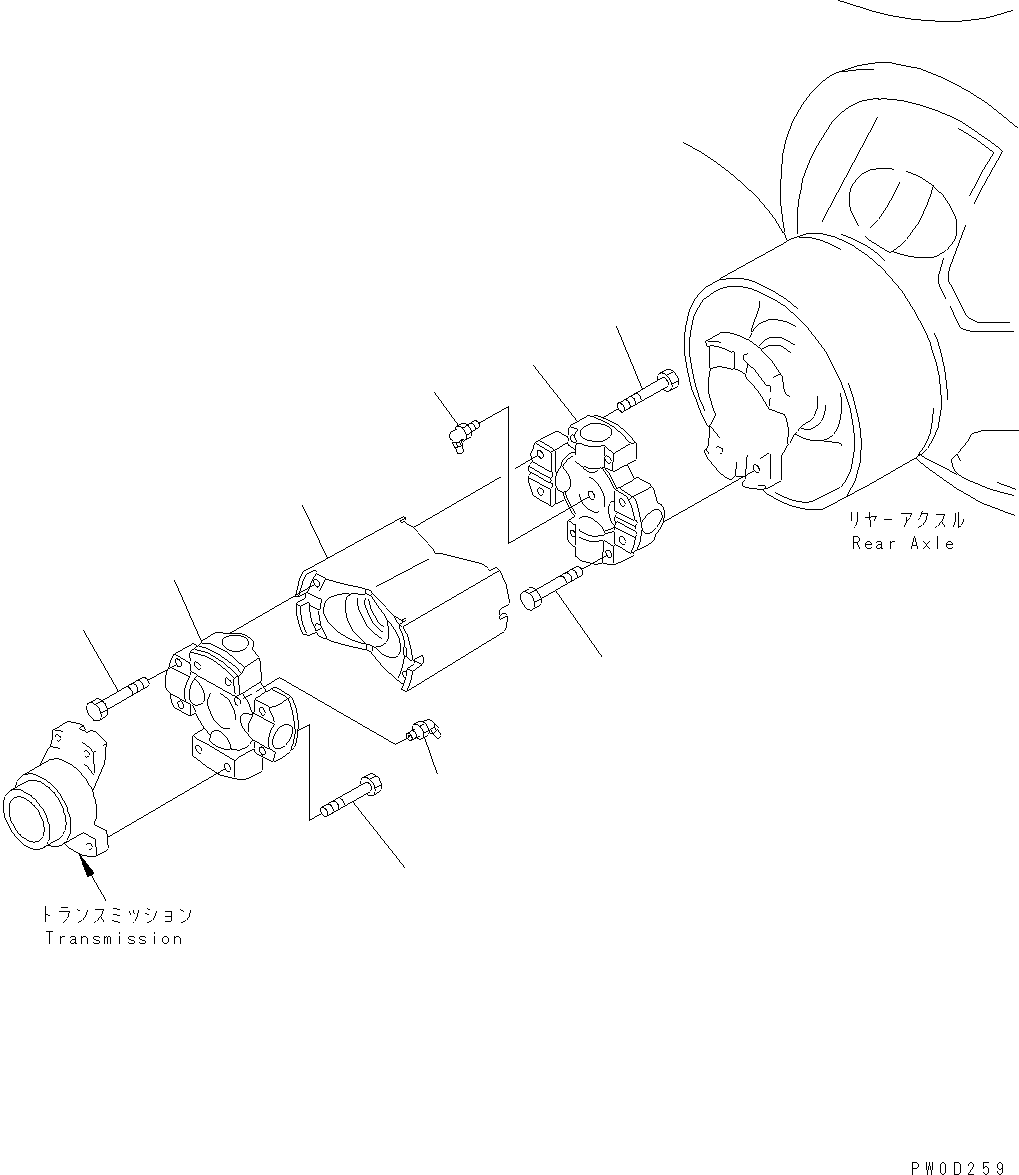 リヤーアクスル
Rear Axle

トランスミッション
Transmission

PW0D259