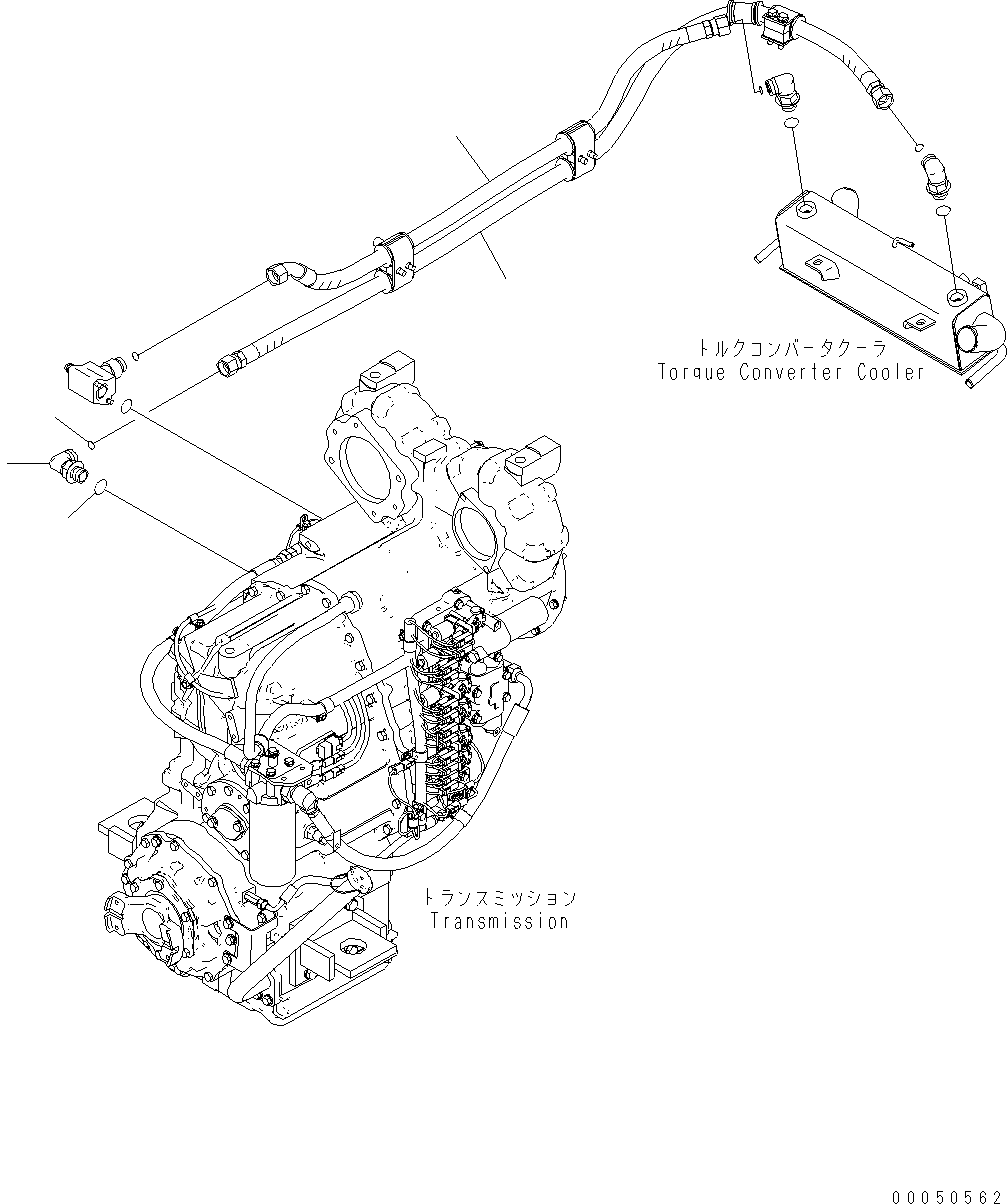 トルクコンバータクーラ
Torque Converter Cooler

トランスミッション
Transmission

00050562