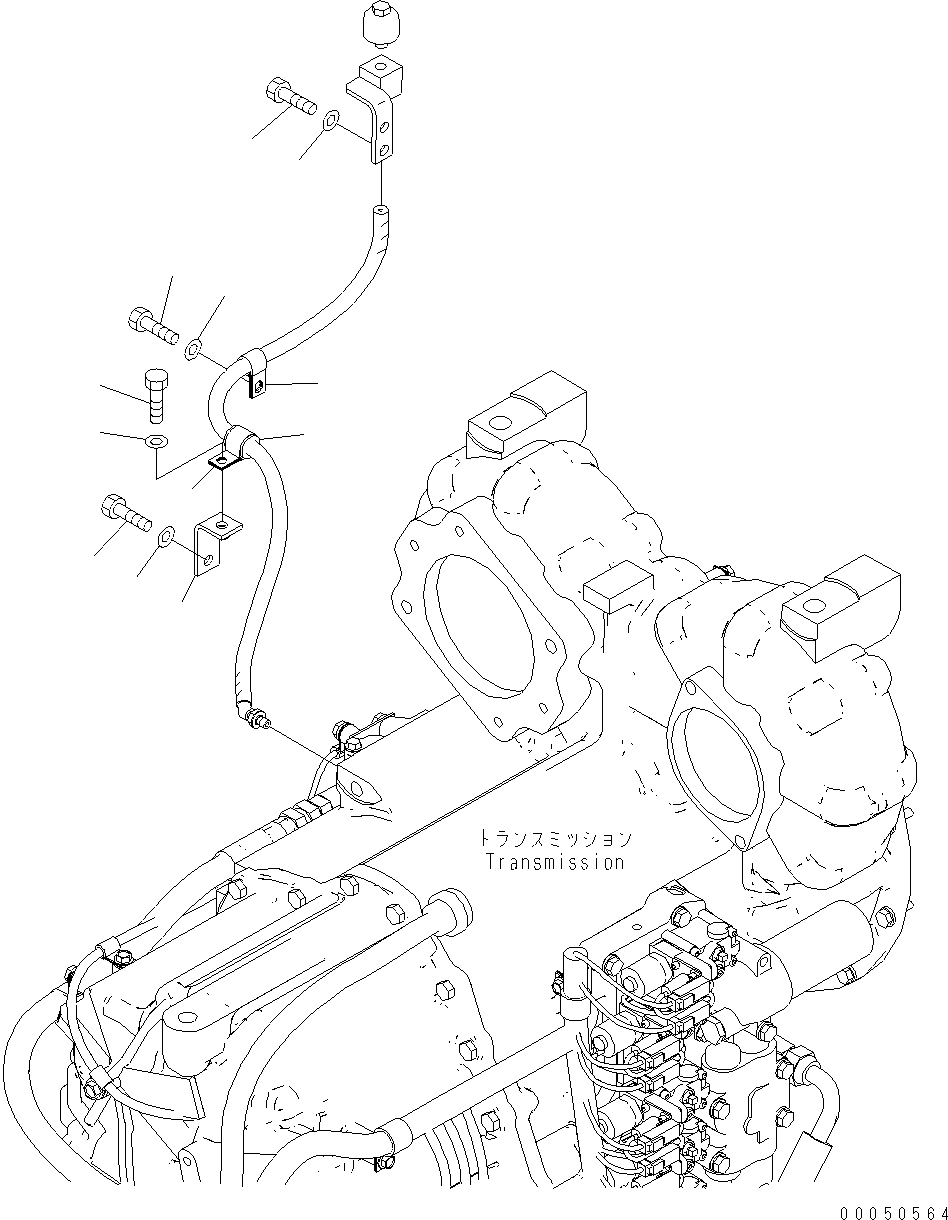 トランスミッション
Transmission

00050564