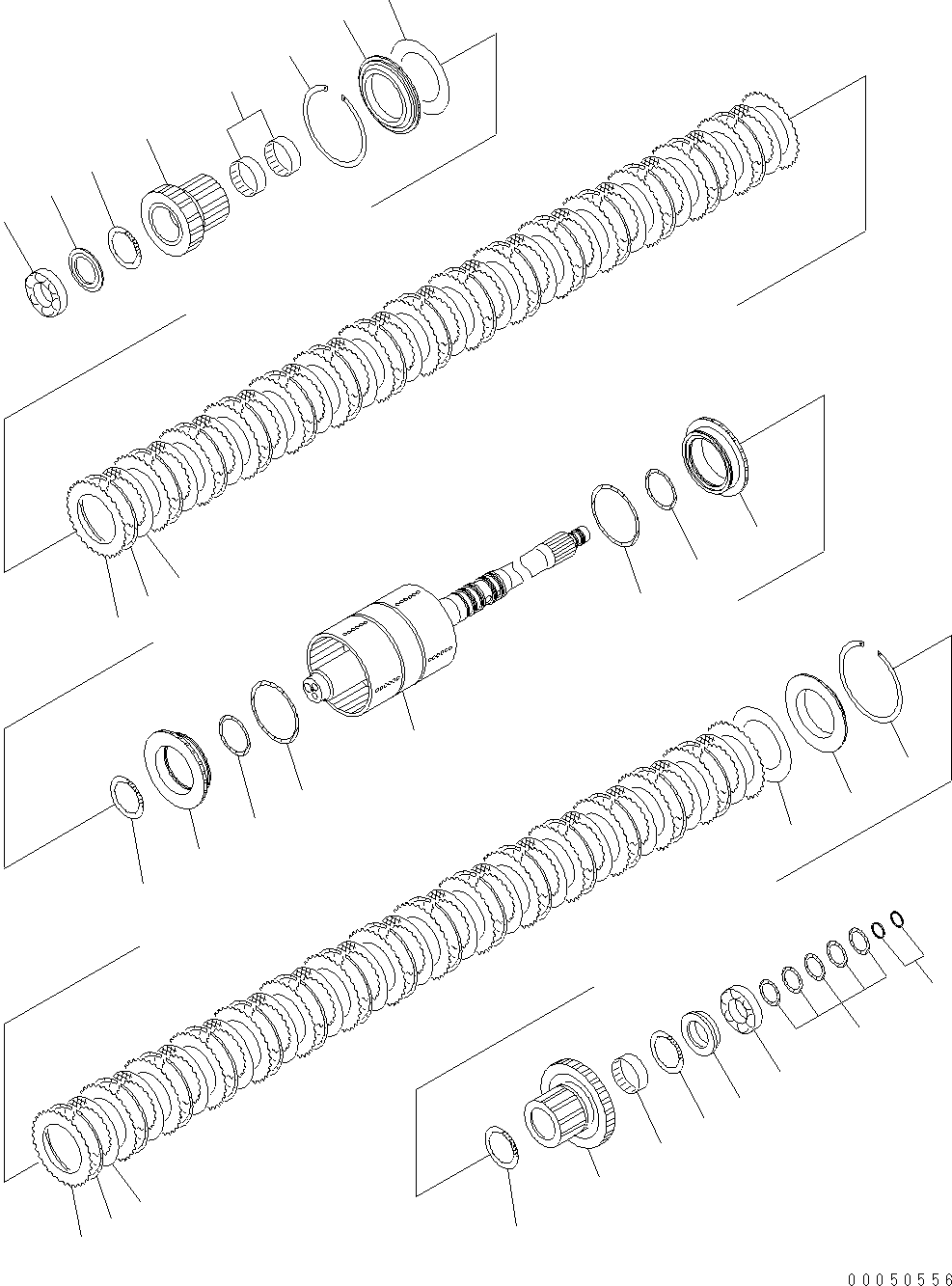 00050556