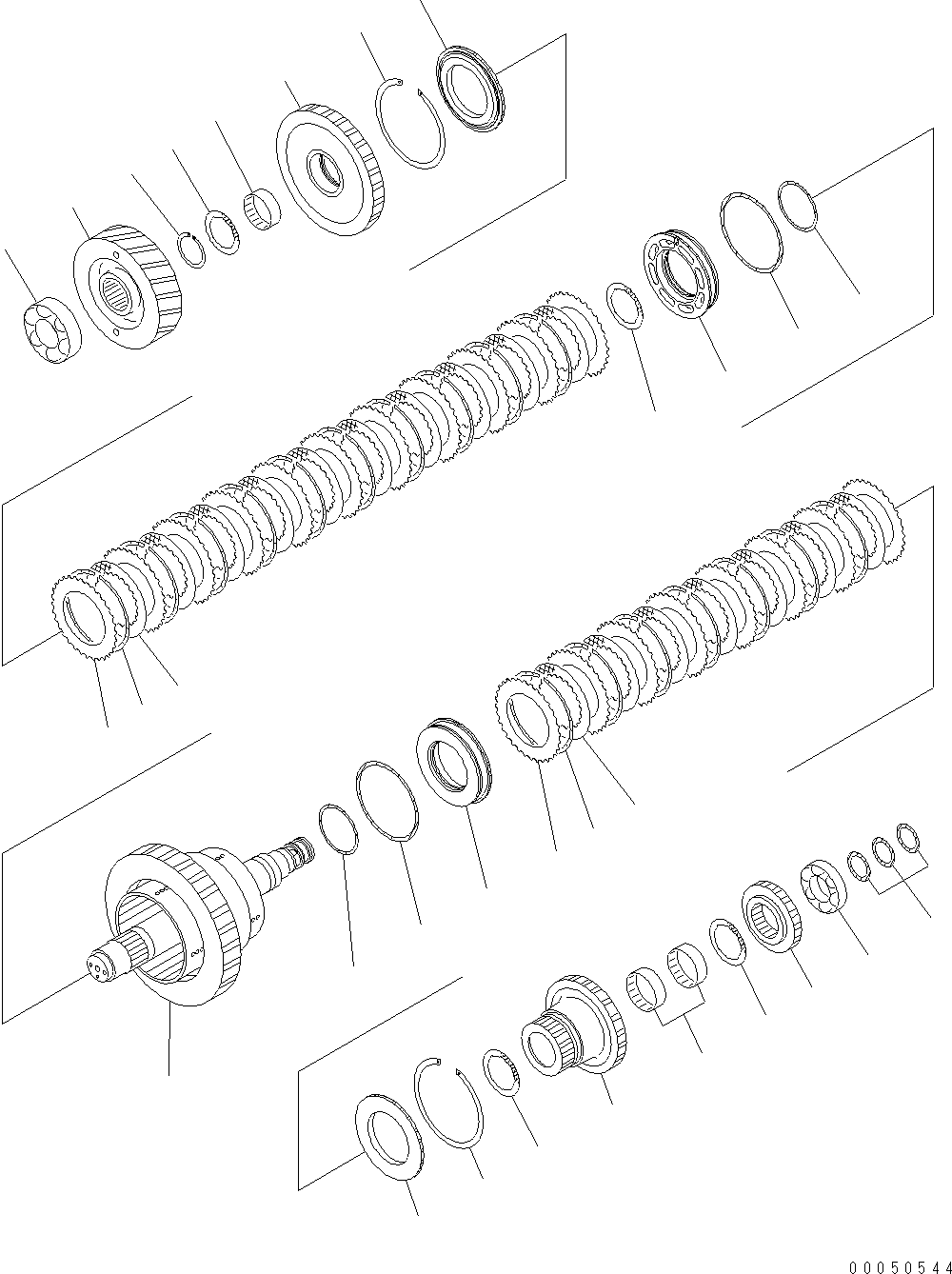 00050544