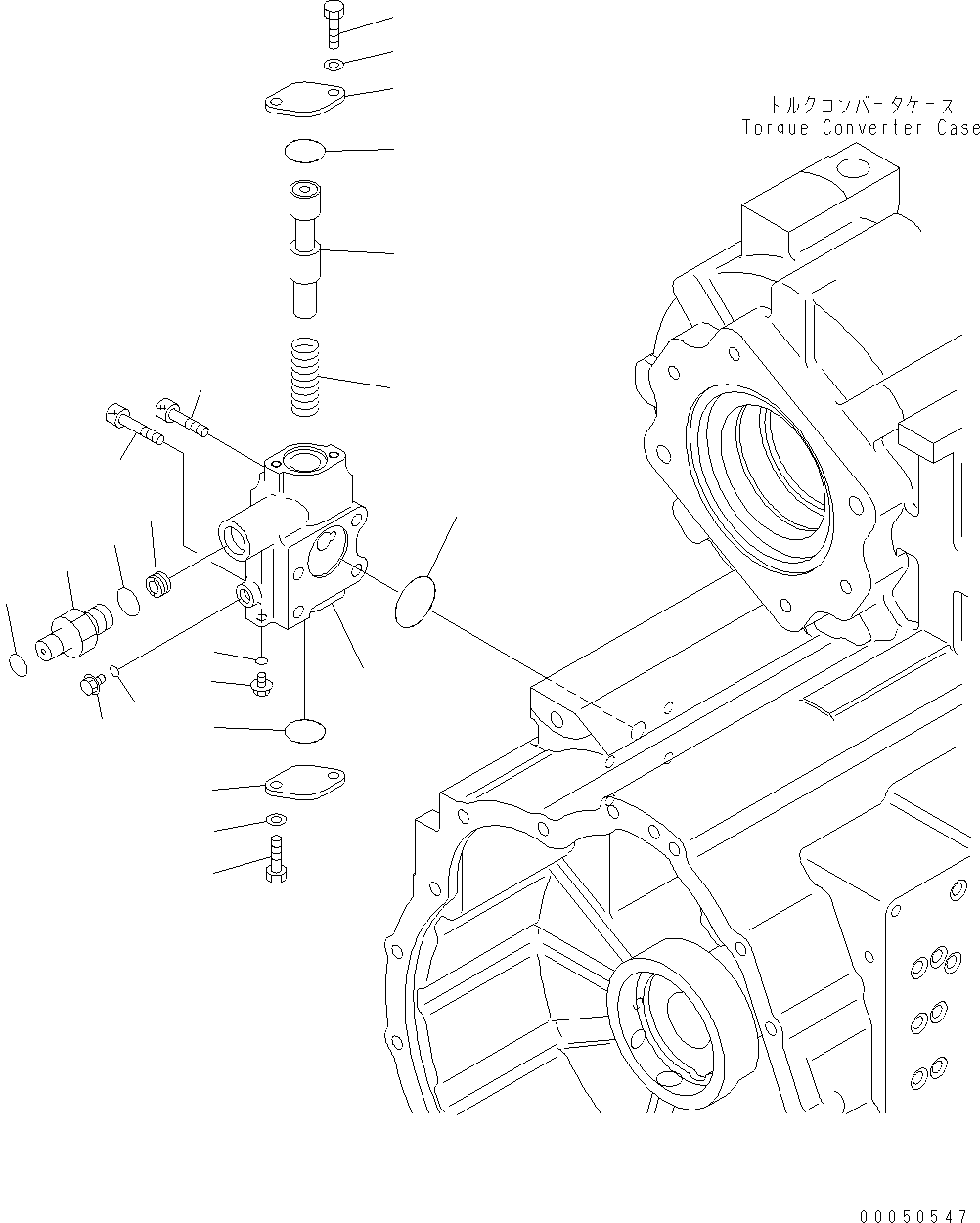 トルクコンバータケース
Torque Converter Case

00050547