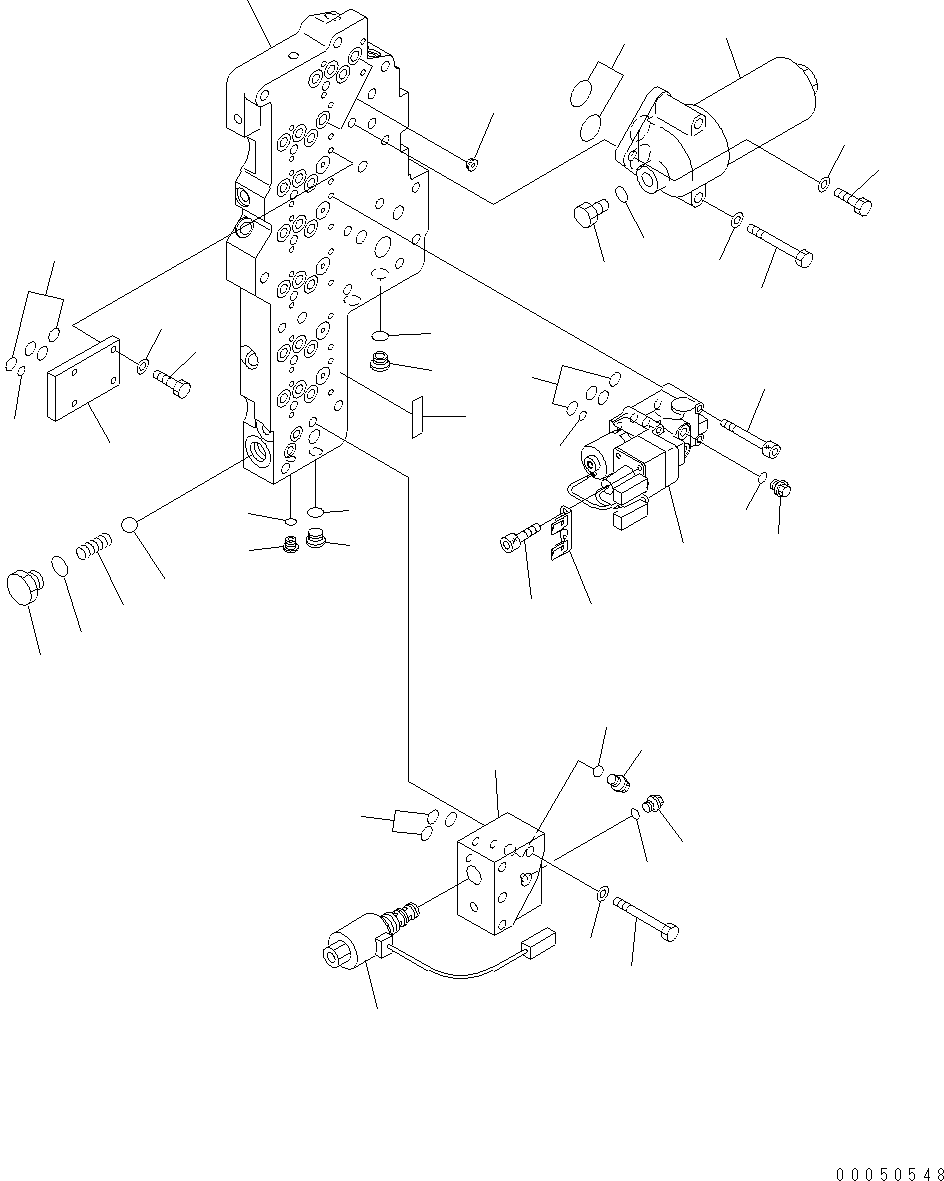 00050548