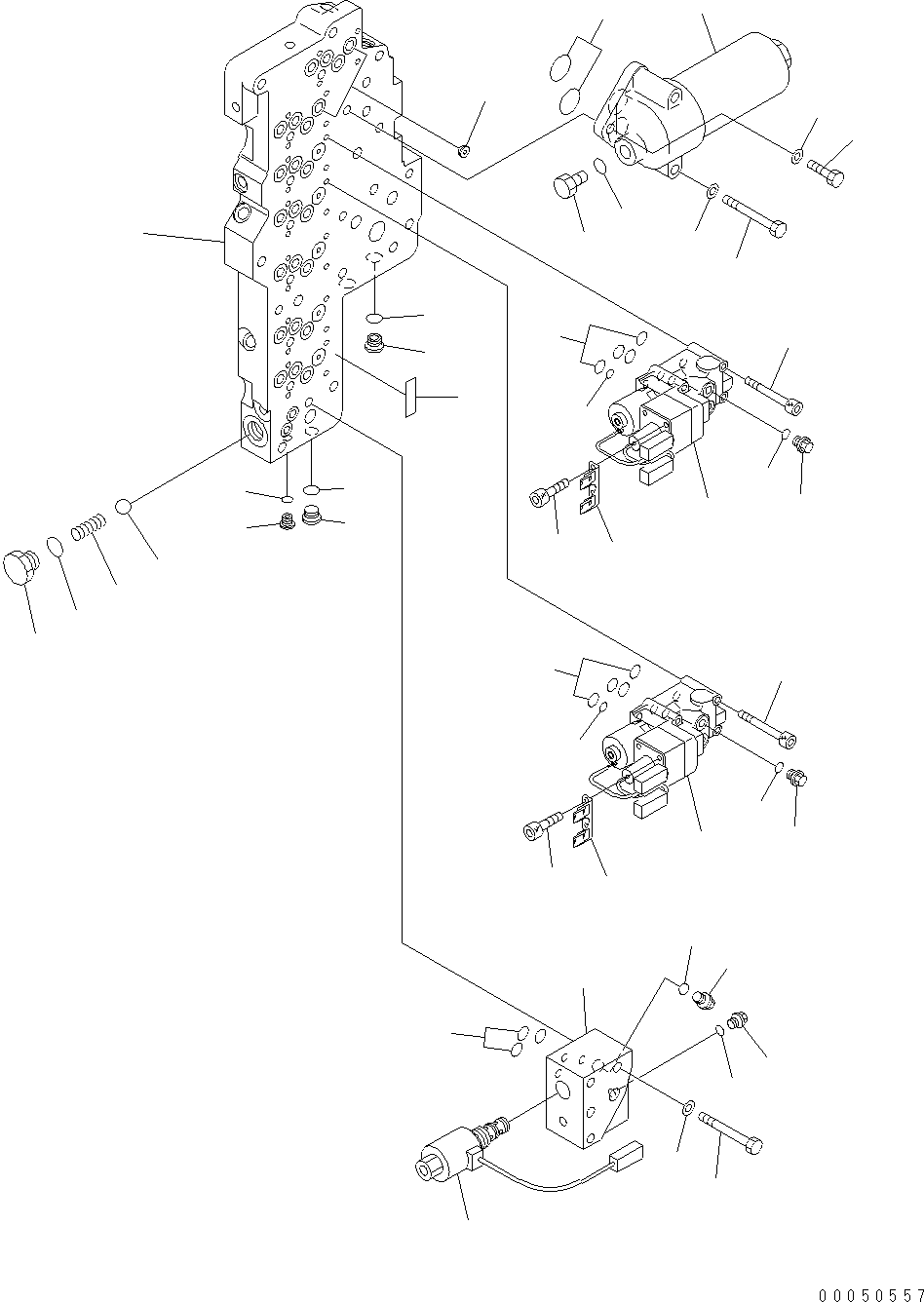 00050557