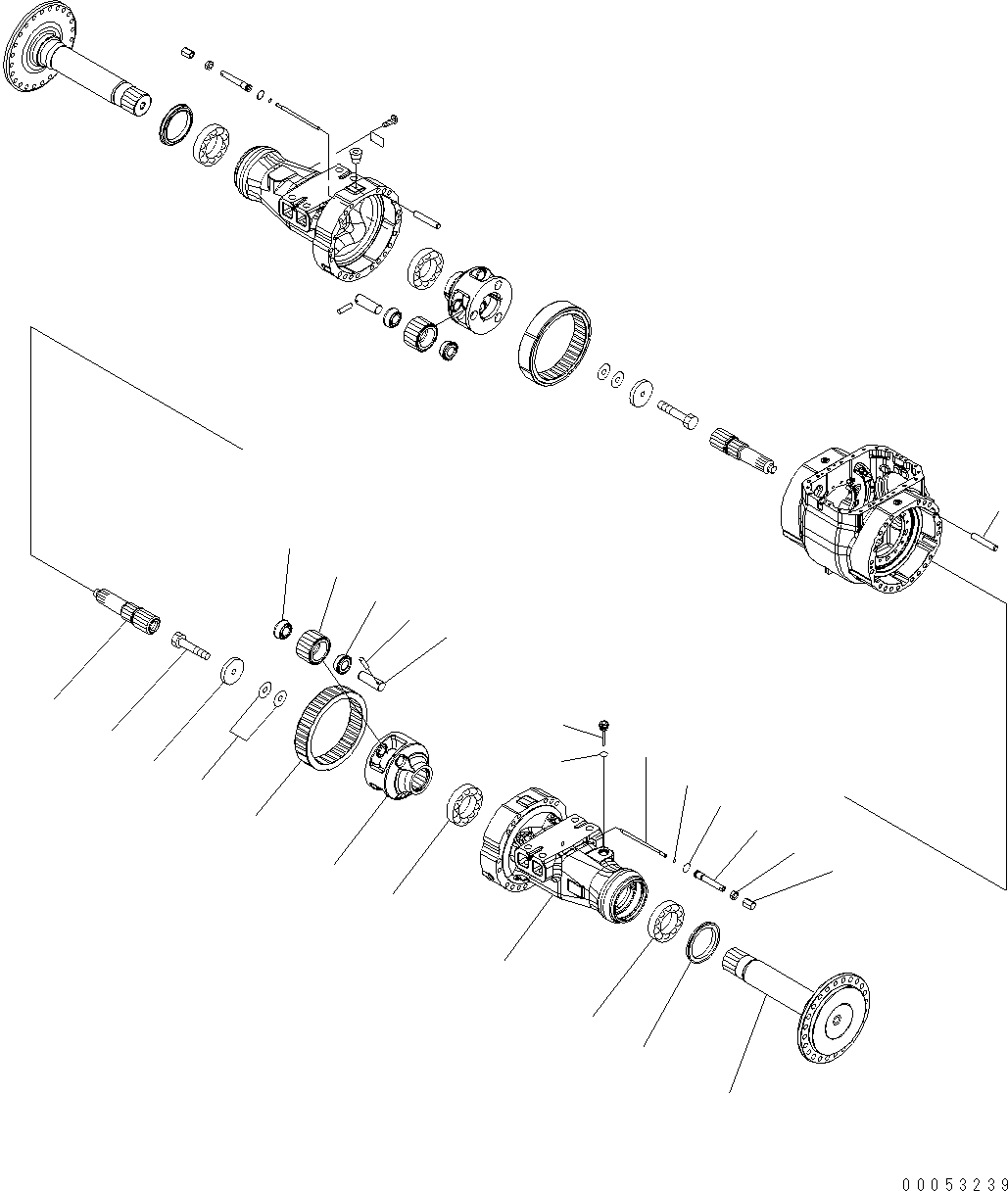 00053239