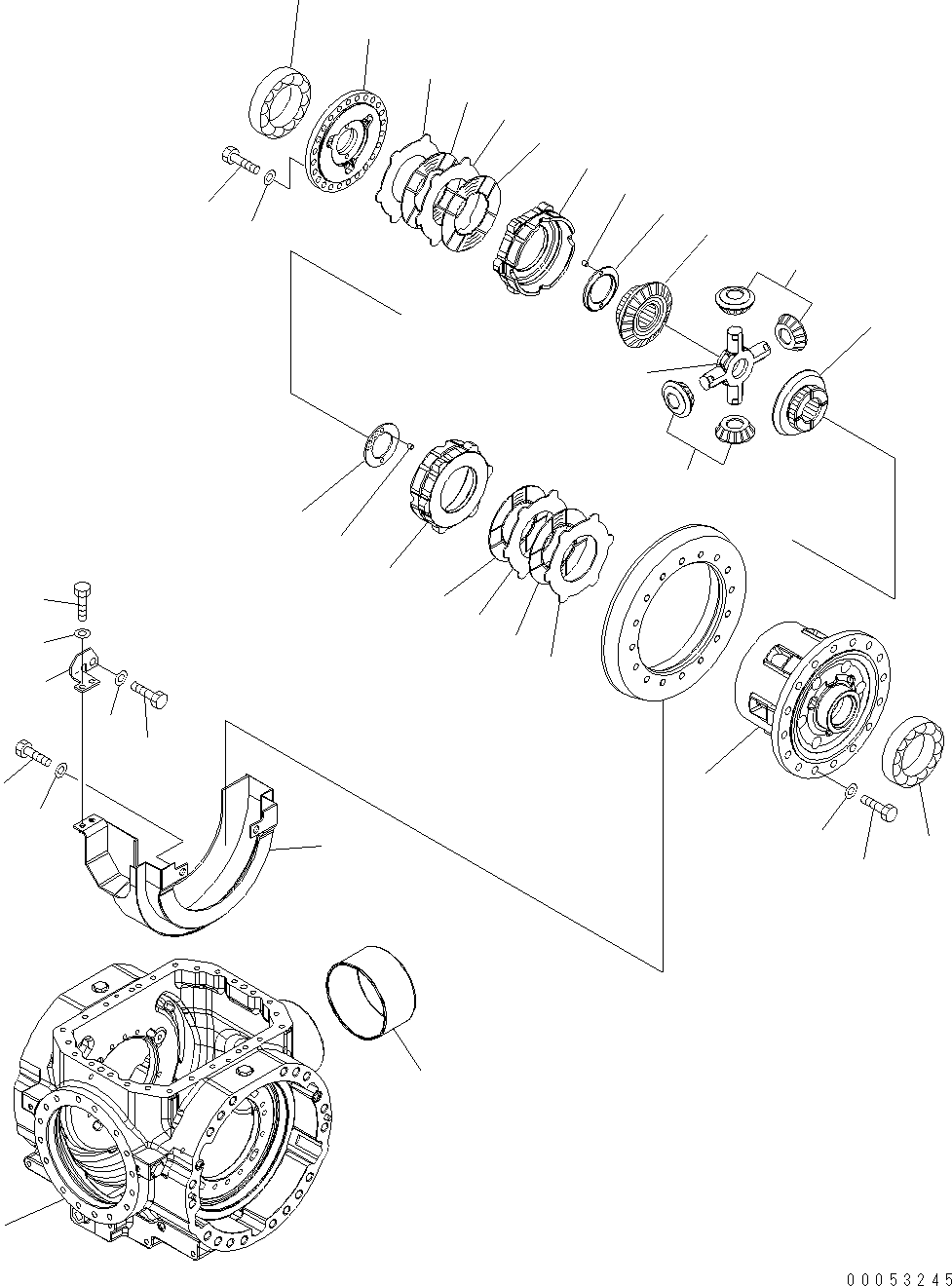 00053245