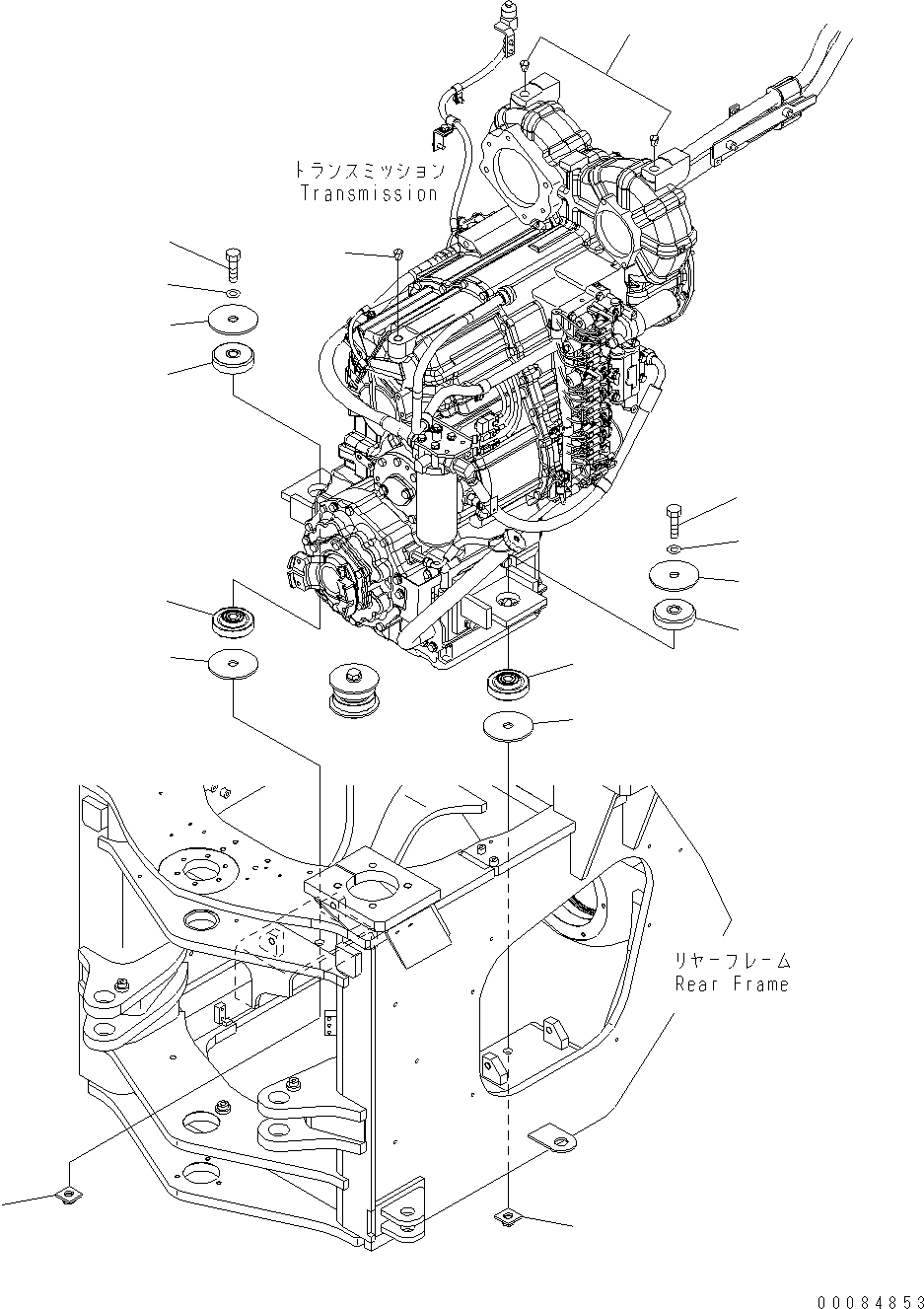 トランスミッション
Transmission

リヤーフレーム
Rear Frame

00084853