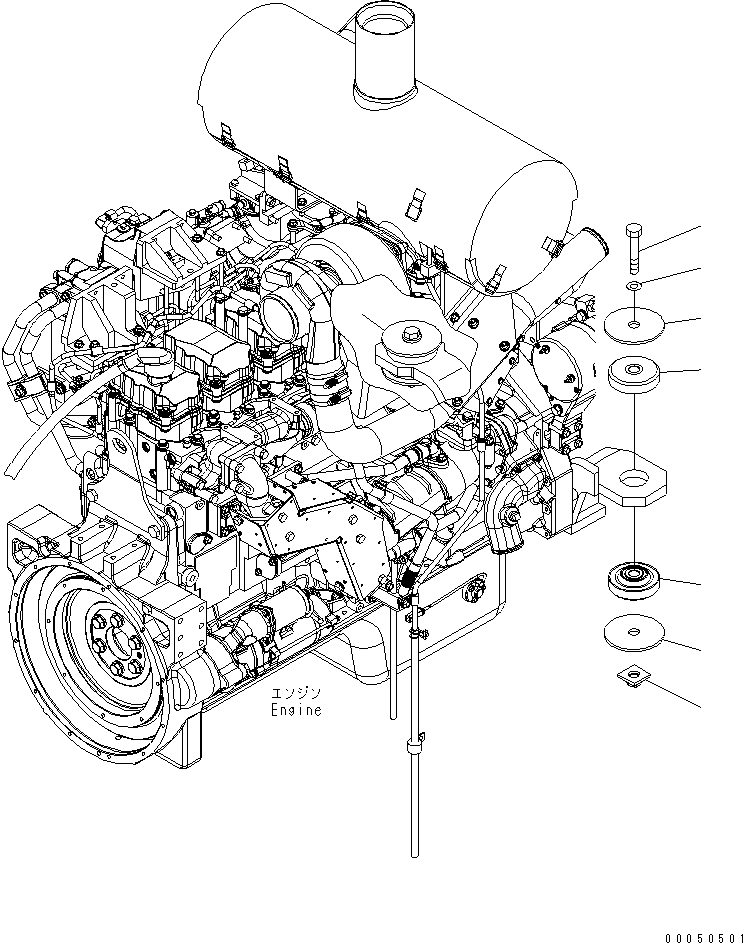 エンジン
Engine

00050501