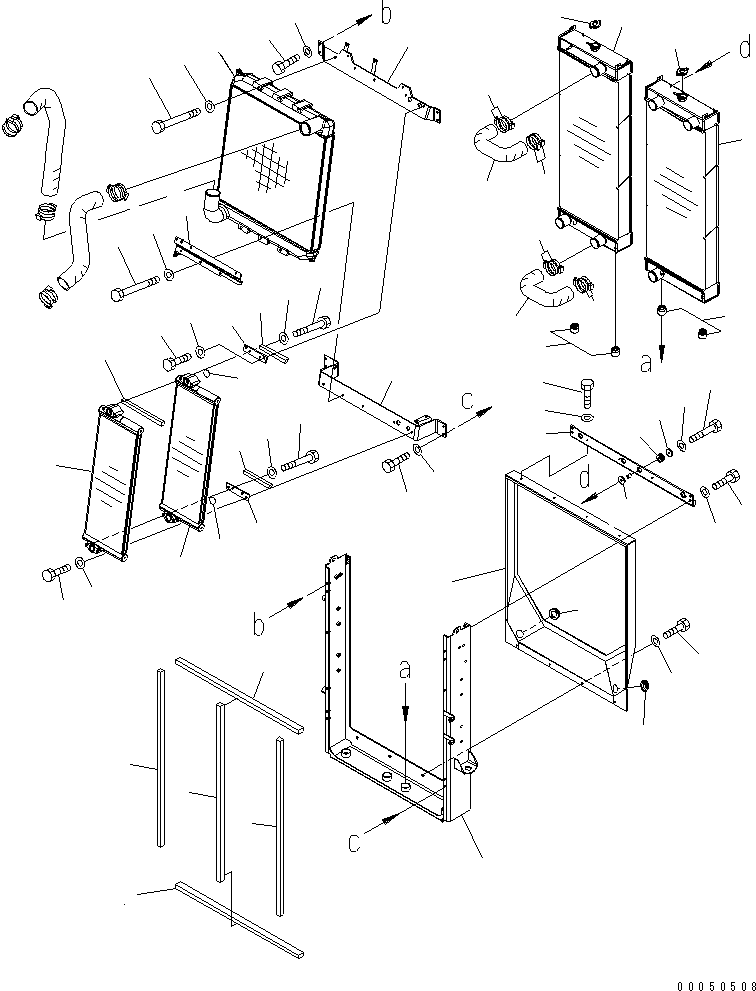 b
d
a
c
d
b
a
c
00050508