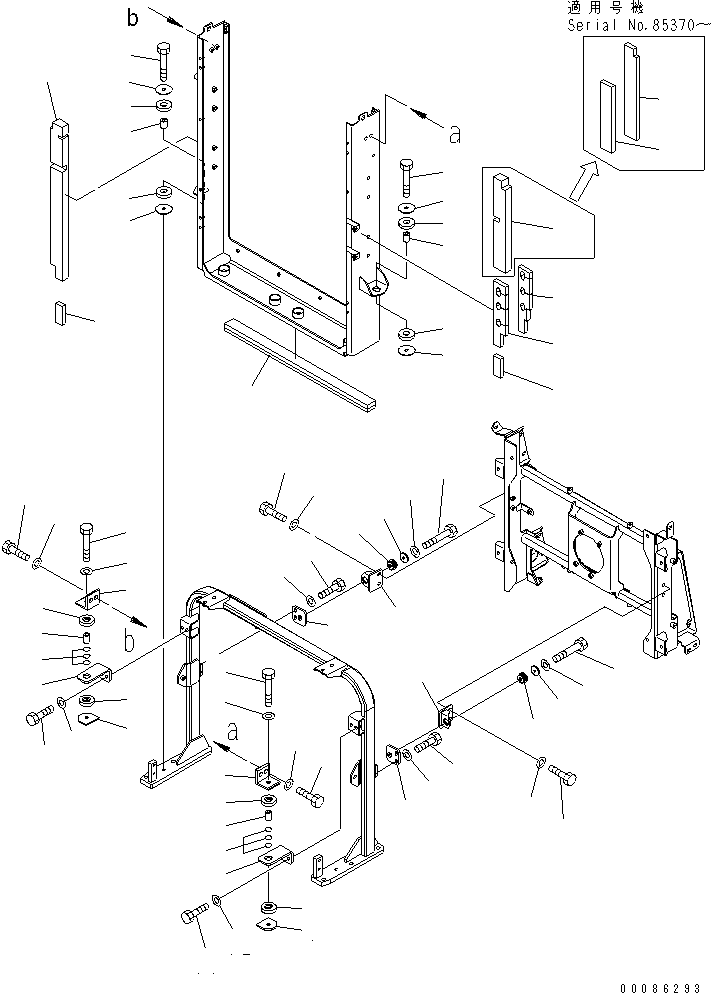 適用号機
Serial No.85370～

b

a

b

a

00086293