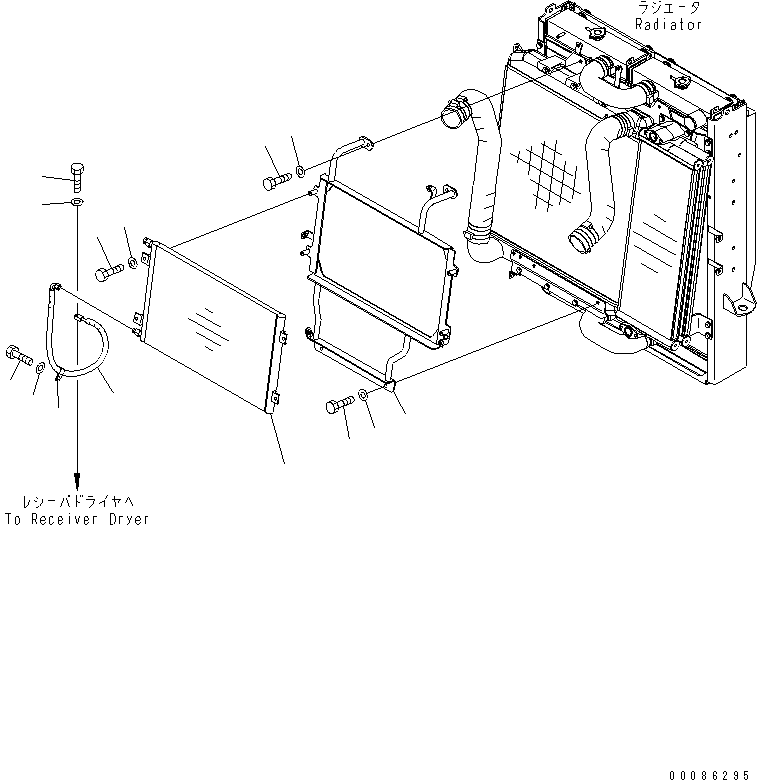 ラジエータ
Radiator

レシーバドライヤへ
To Receiver Dryer

00086295