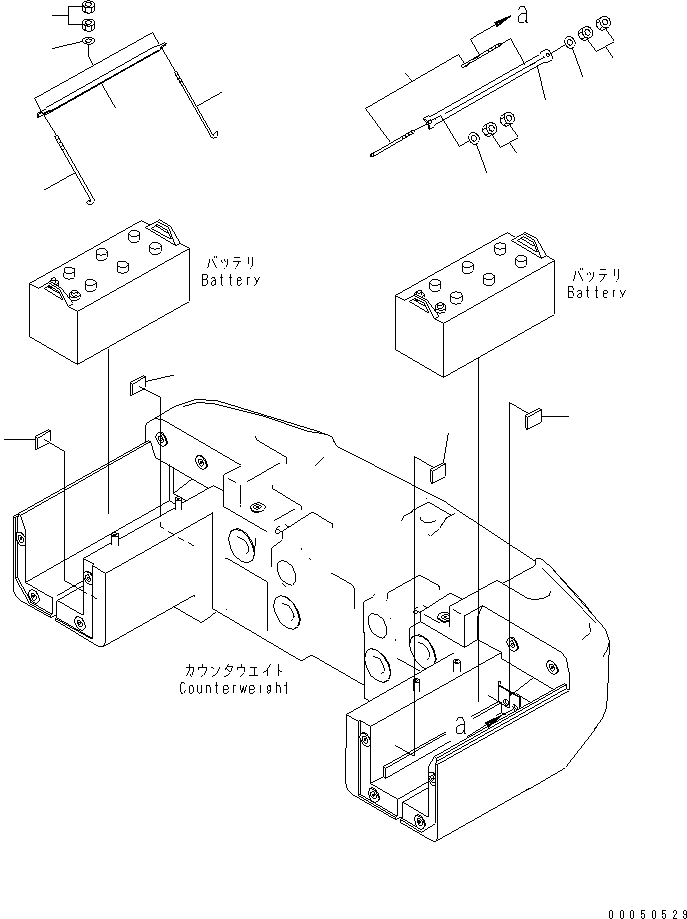 a

バッテリ
Battery

バッテリ
Battery

カウンタウエイト
Counterweight

a

00050529