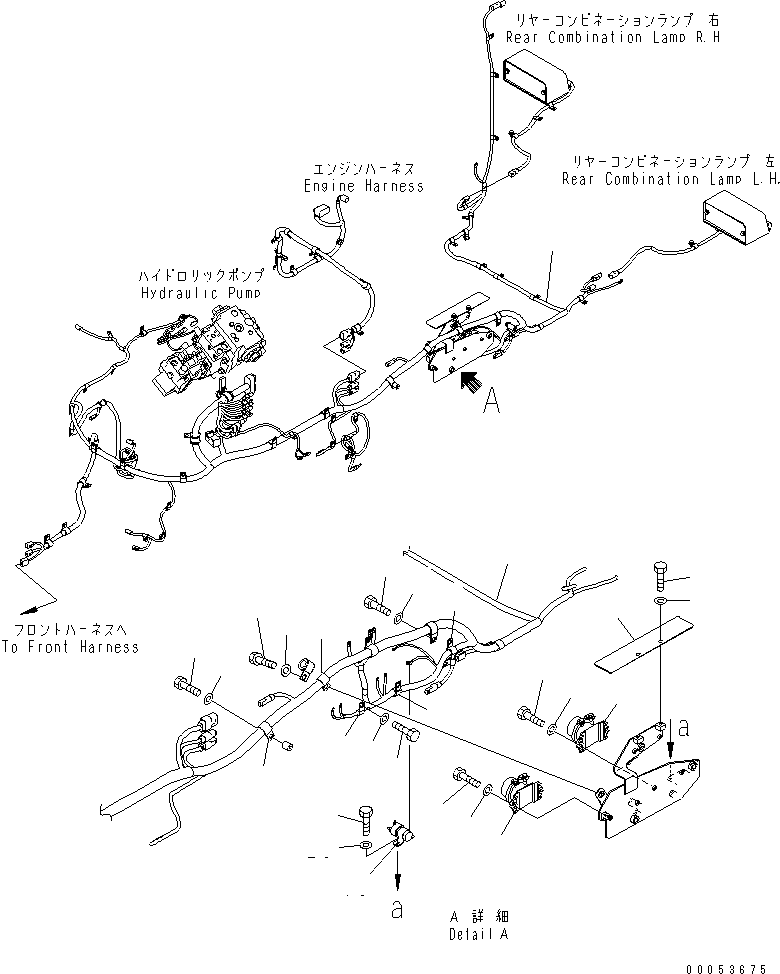 リヤーコンビネーションランプ 右
Rear Combination Lamp R.H

リヤーコンビネーションランプ 左
Rear Combination Lamp L.H.

エンジンハーネス
Engine Harness

ハイドロリックポンプ
Hydraulic Pump

A

フロントハーネスへ
To Front Harness

a

a

A 詳細
Detail A

00053675