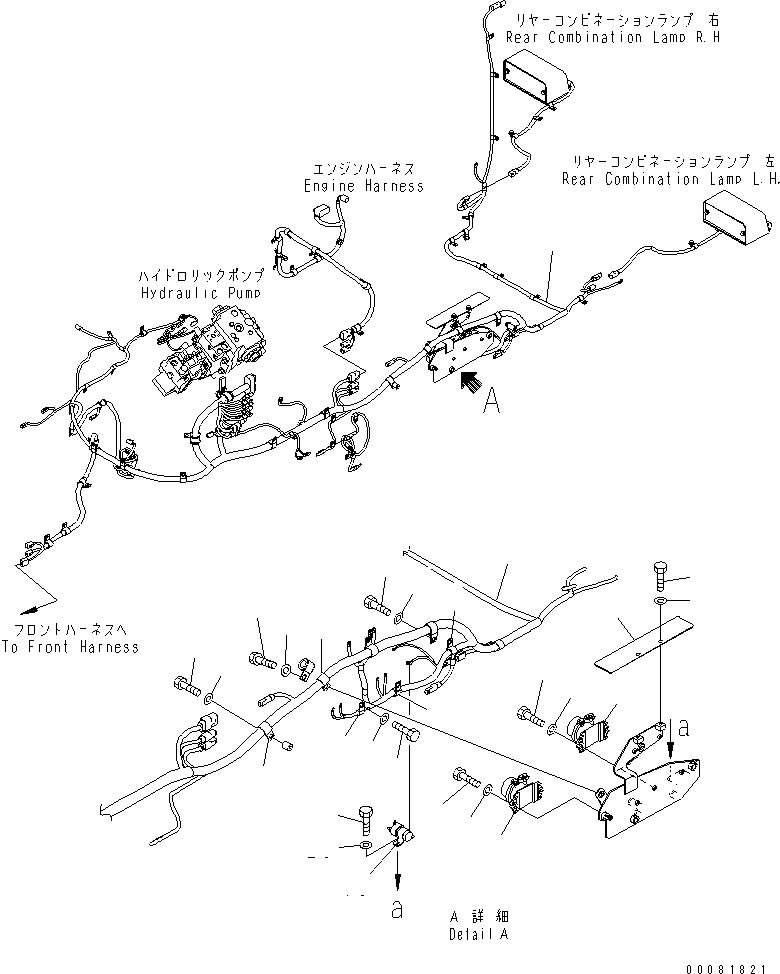 リヤーコンビネーションランプ 右
Rear Combination Lamp R.H

リヤーコンビネーションランプ 左
Rear Combination Lamp L.H.

エンジンハーネス
Engine Harness

ハイドロリックポンプ
Hydraulic Pump

A

フロントハーネスへ
To Front Harness

a

a

A 詳細
Detail A

00081821