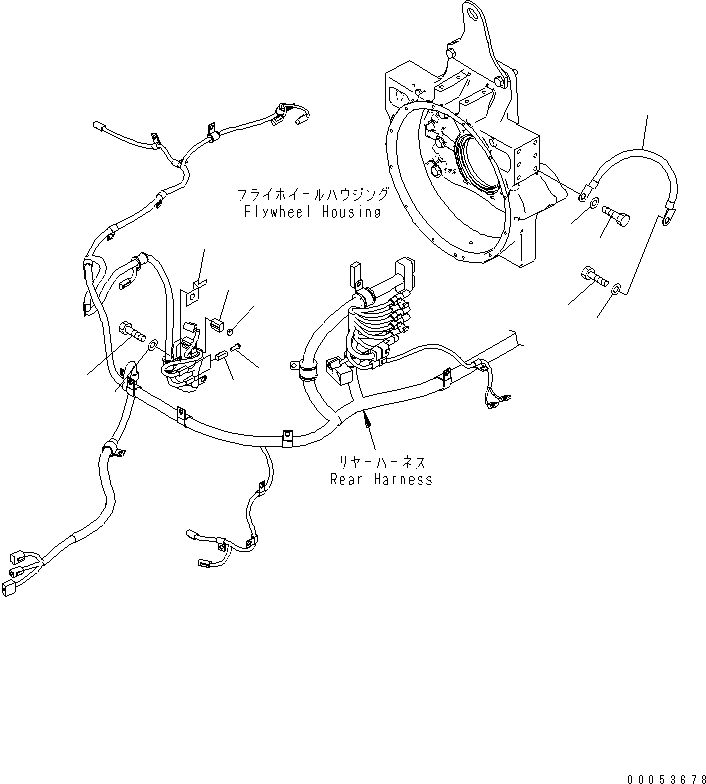 フライホイールハウジング
Flywheel Housing

リヤーハーネス
Rear Harness

00053678