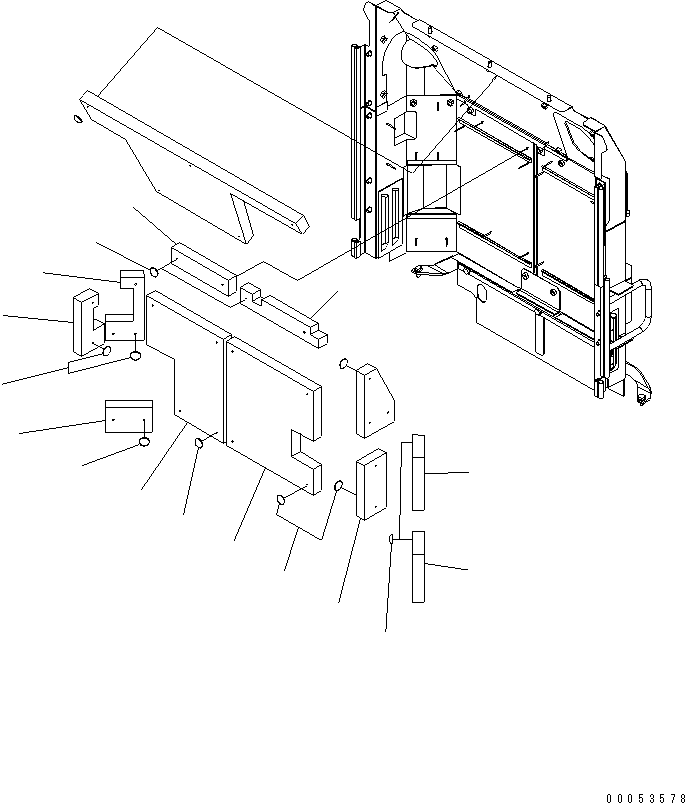 00053578