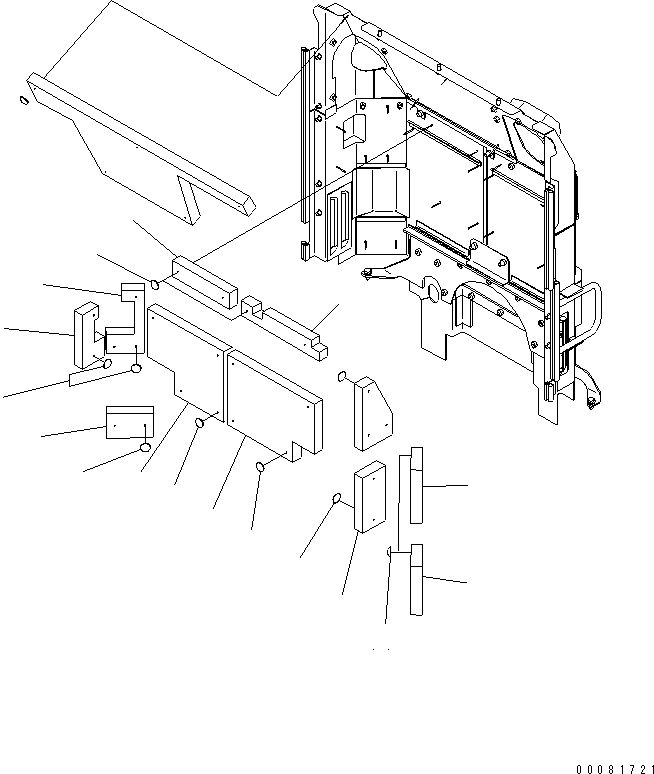 00081721