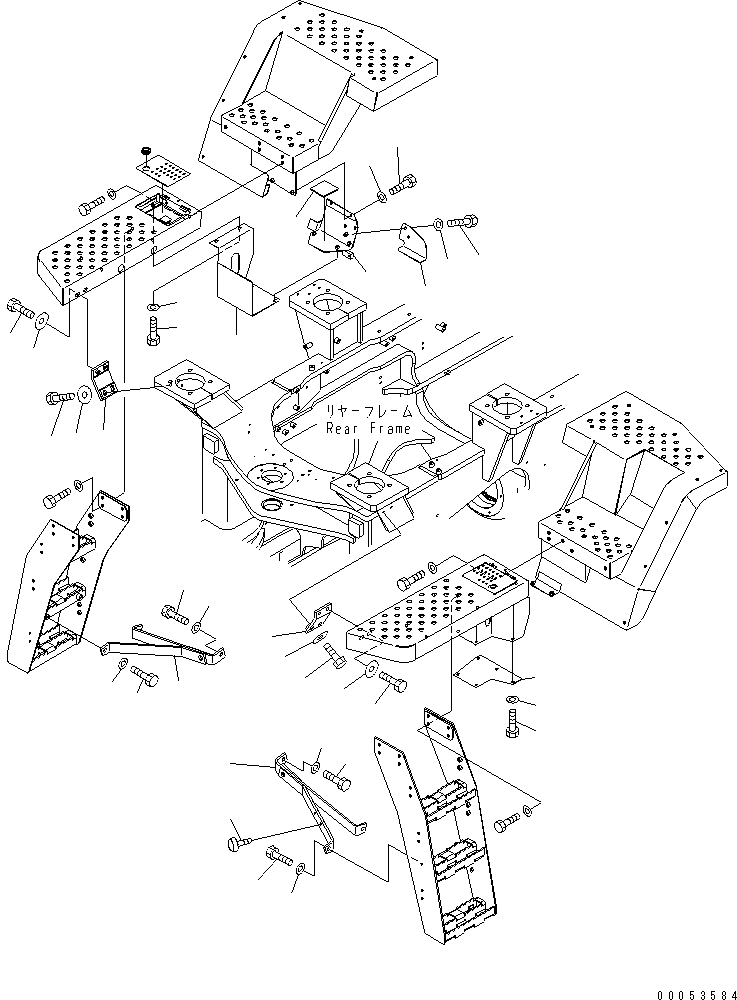 リヤーフレーム
Rear Frame

00053584