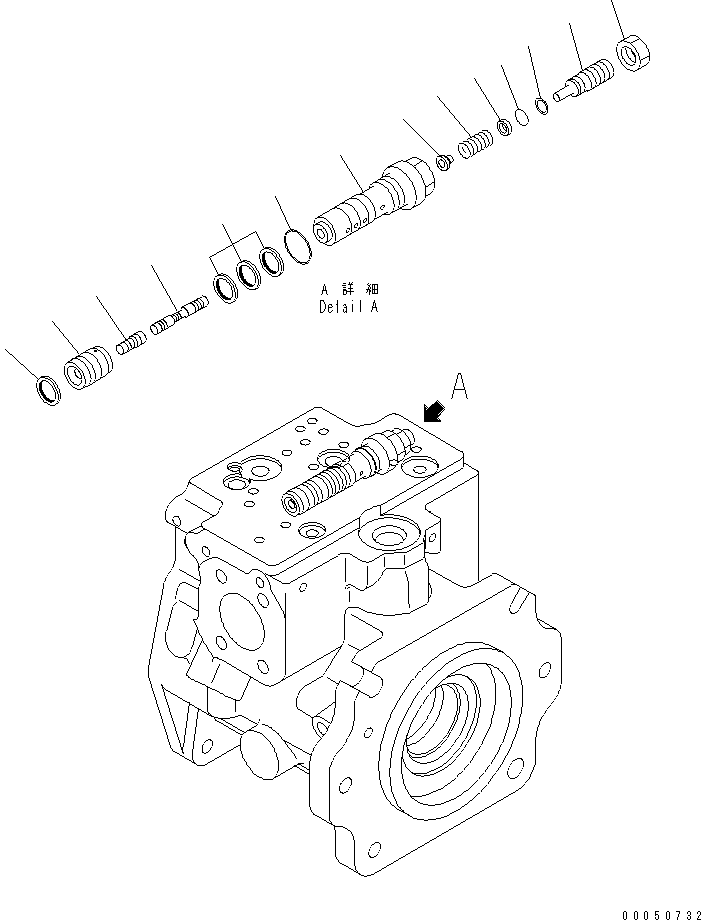 A 詳 細
Detail A

A

00050732