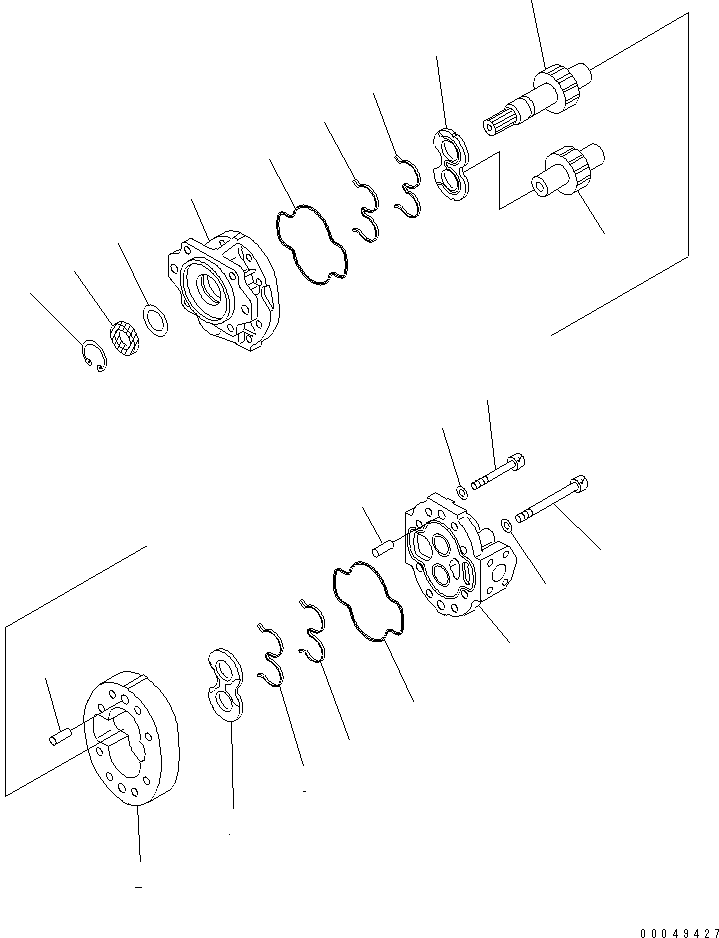 00049427