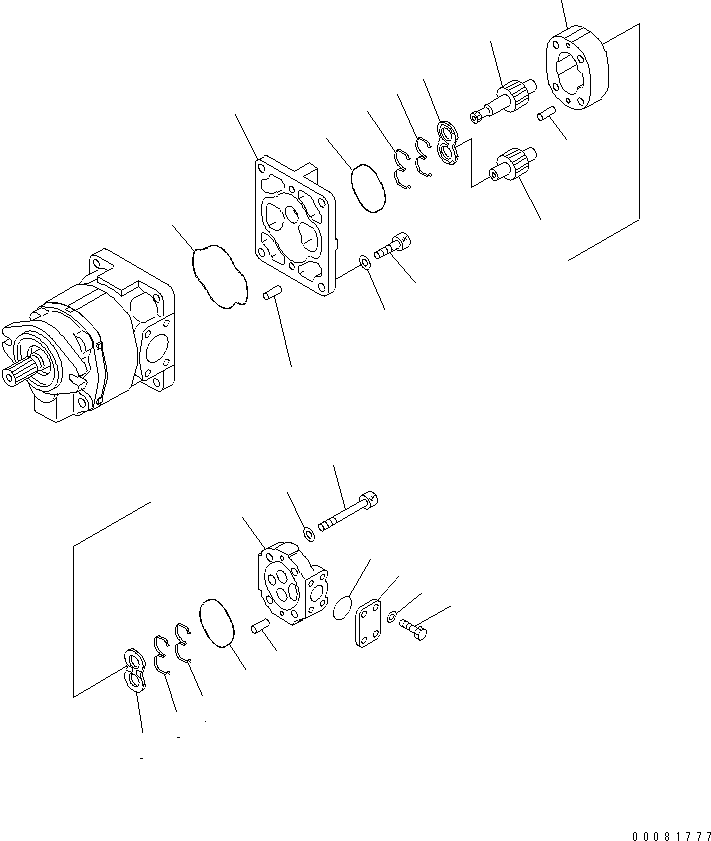 00081777