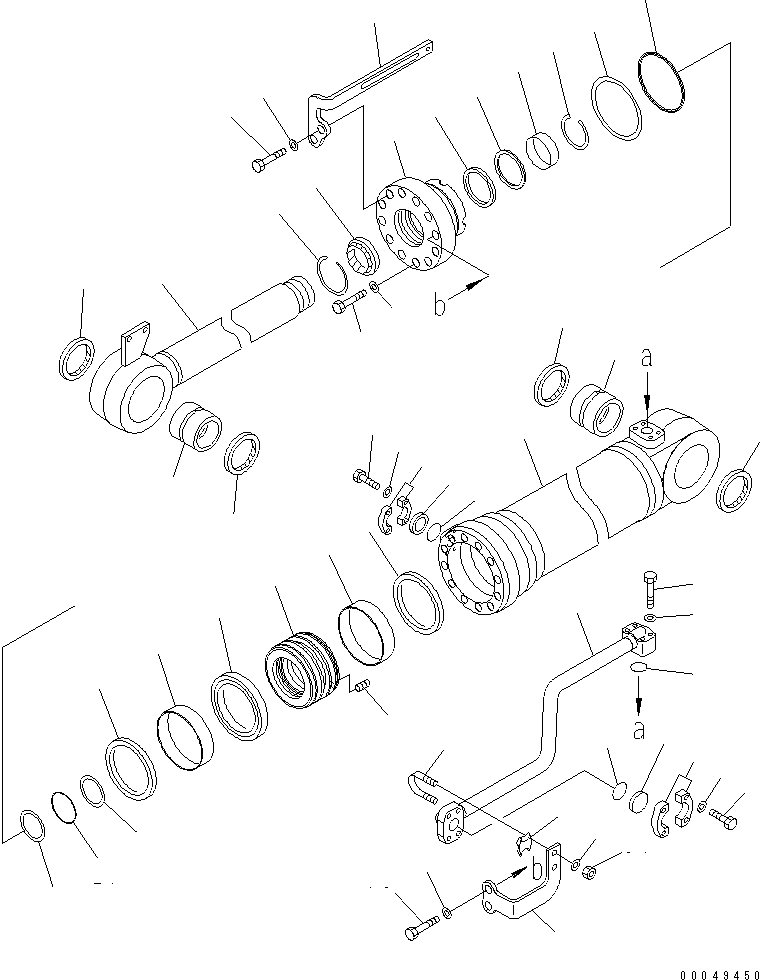 b
a
a
b
00049450