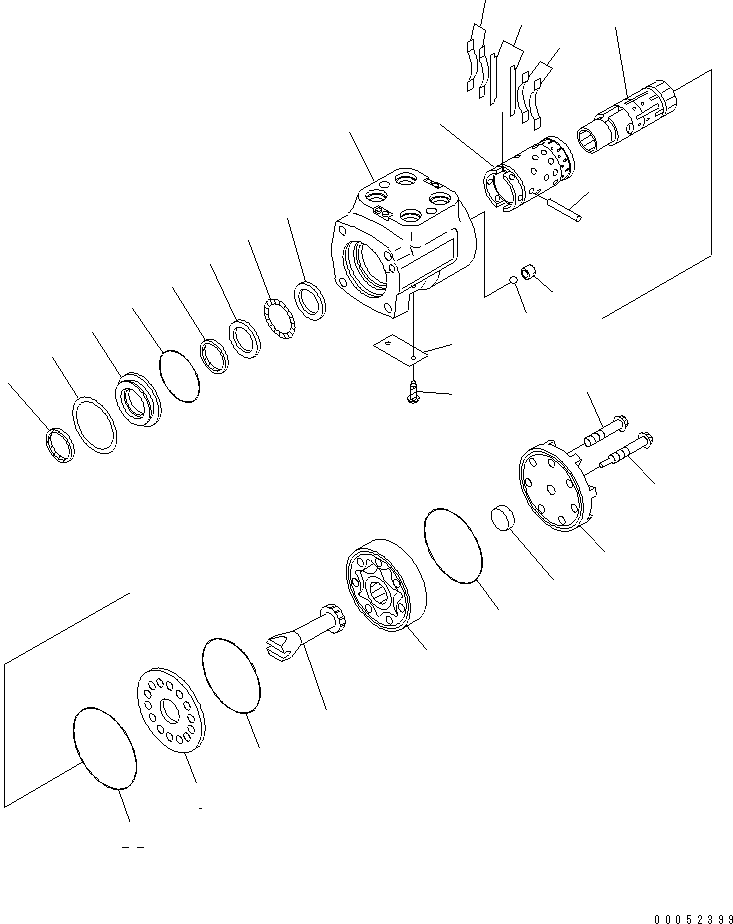 00052399