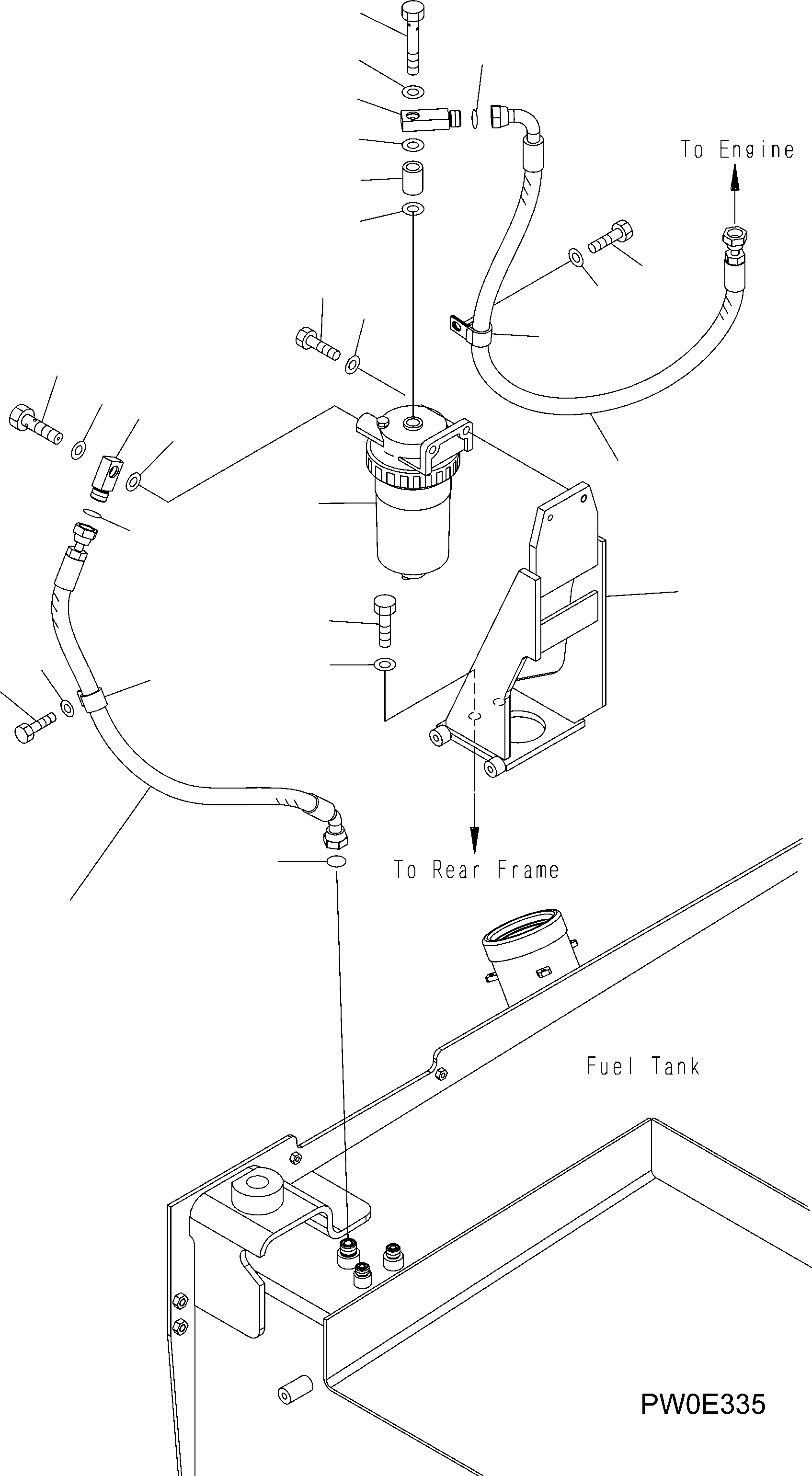 To Engine

To Rear Frame

Fuel Tank

PW0E335