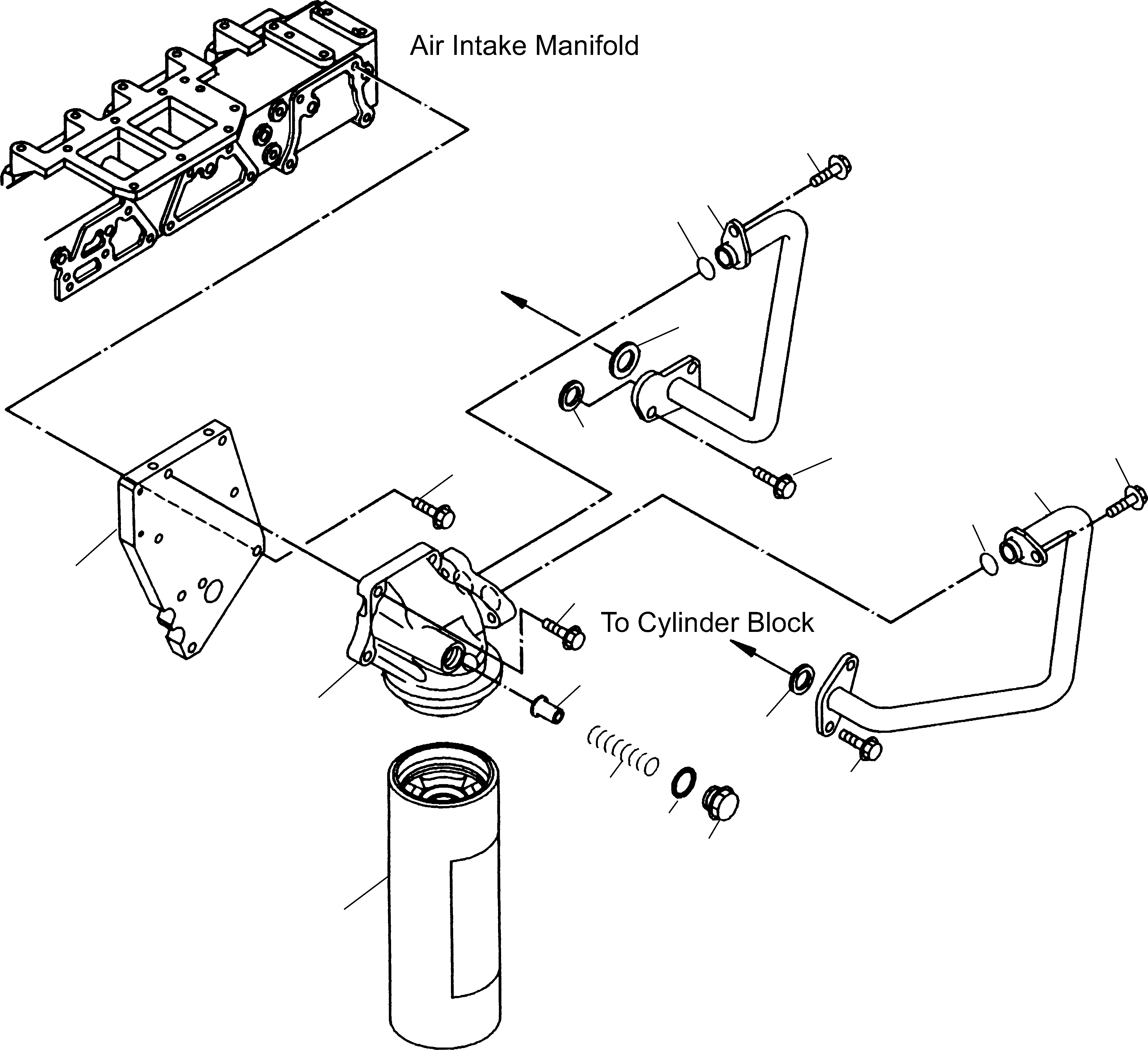 Air Intake Manifold

To Cylinder Block