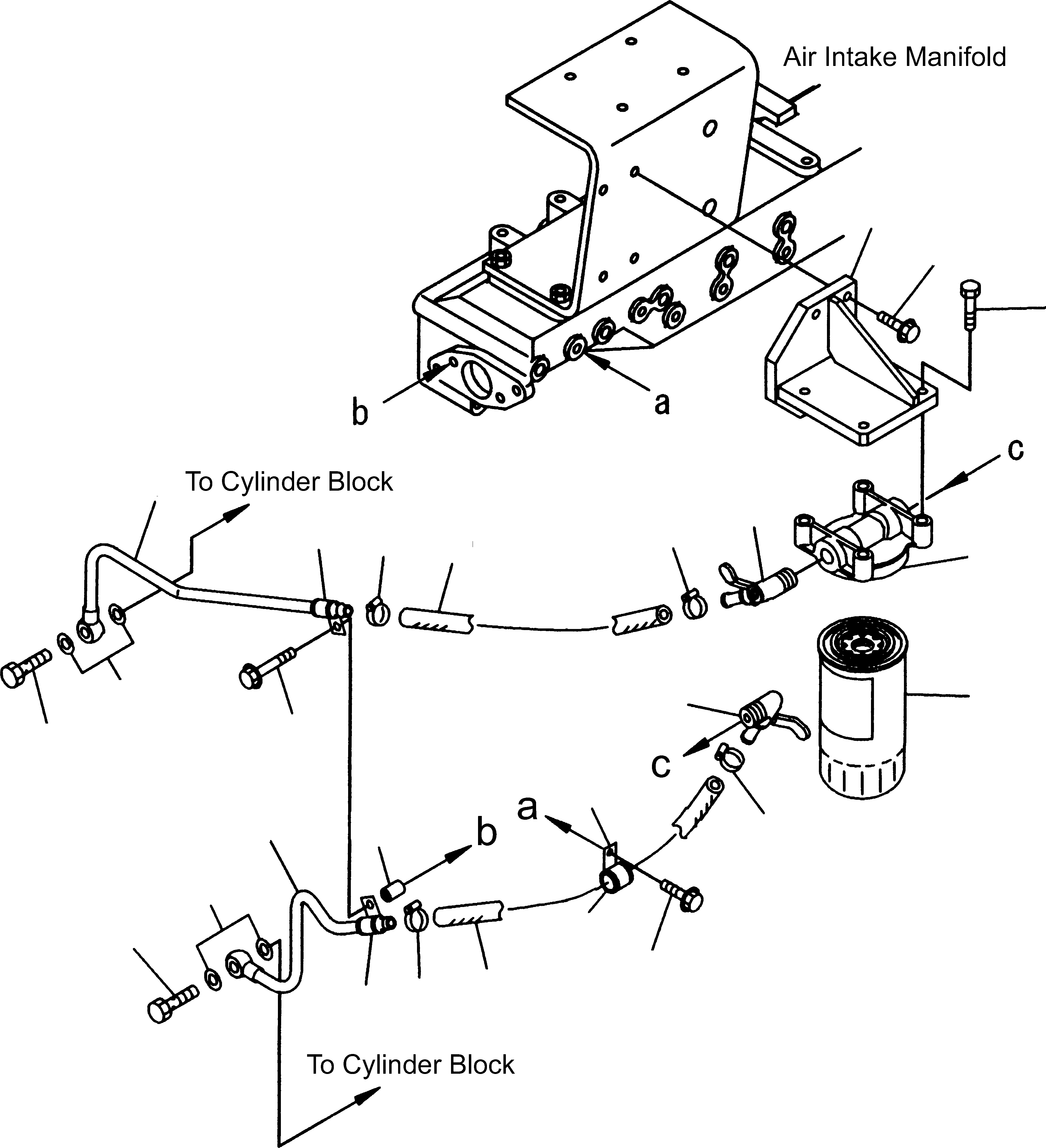 Air Intake Manifold

b

a

c

To Cylinder Block

c

a

b

To Cylinder Block