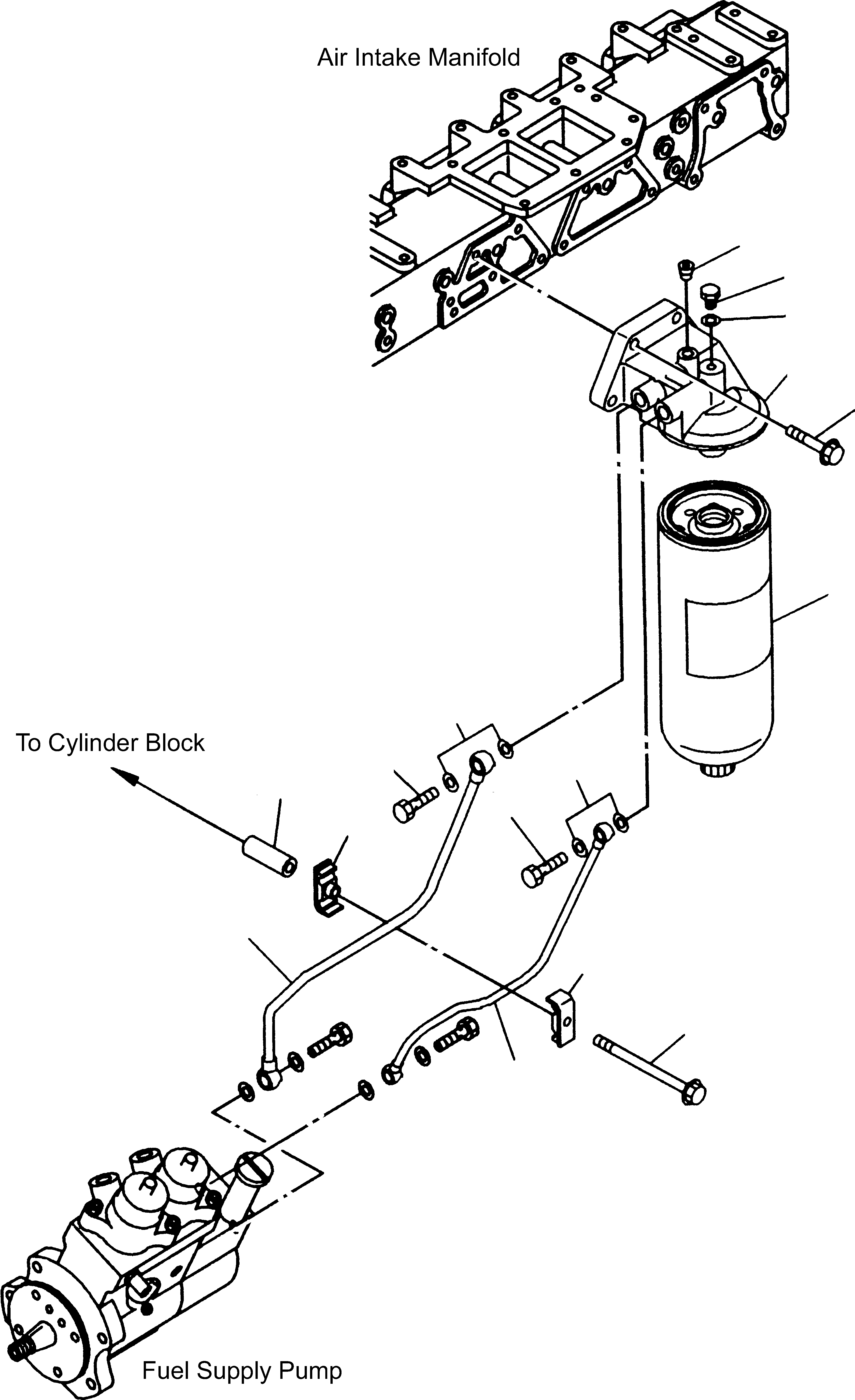 Air Intake Manifold

To Cylinder Block

Fuel Supply Pump