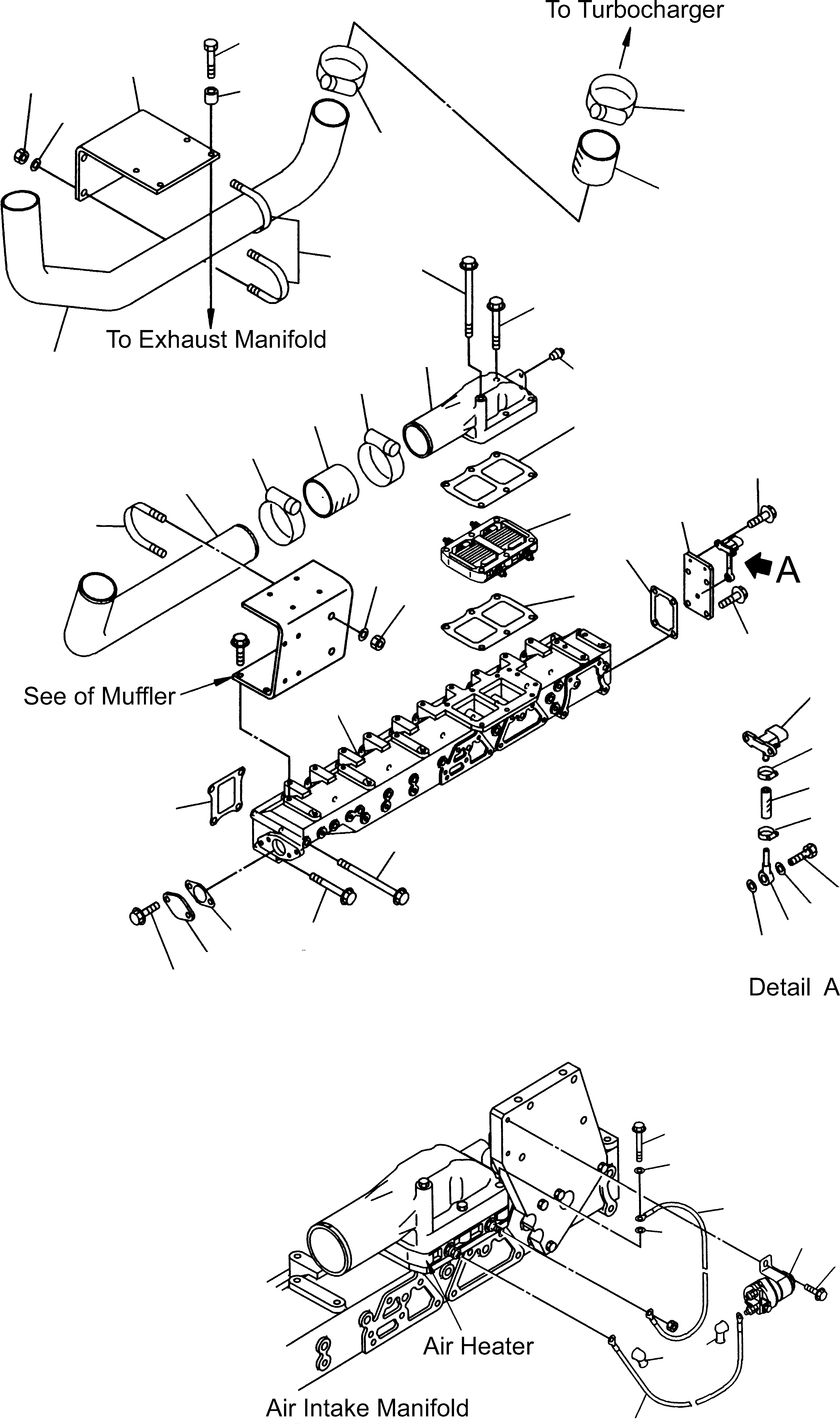 To Turbocharger

To Exhaust Manifold

A

See of Muffler

Detail A

Air Heater

Air Intake Manifold