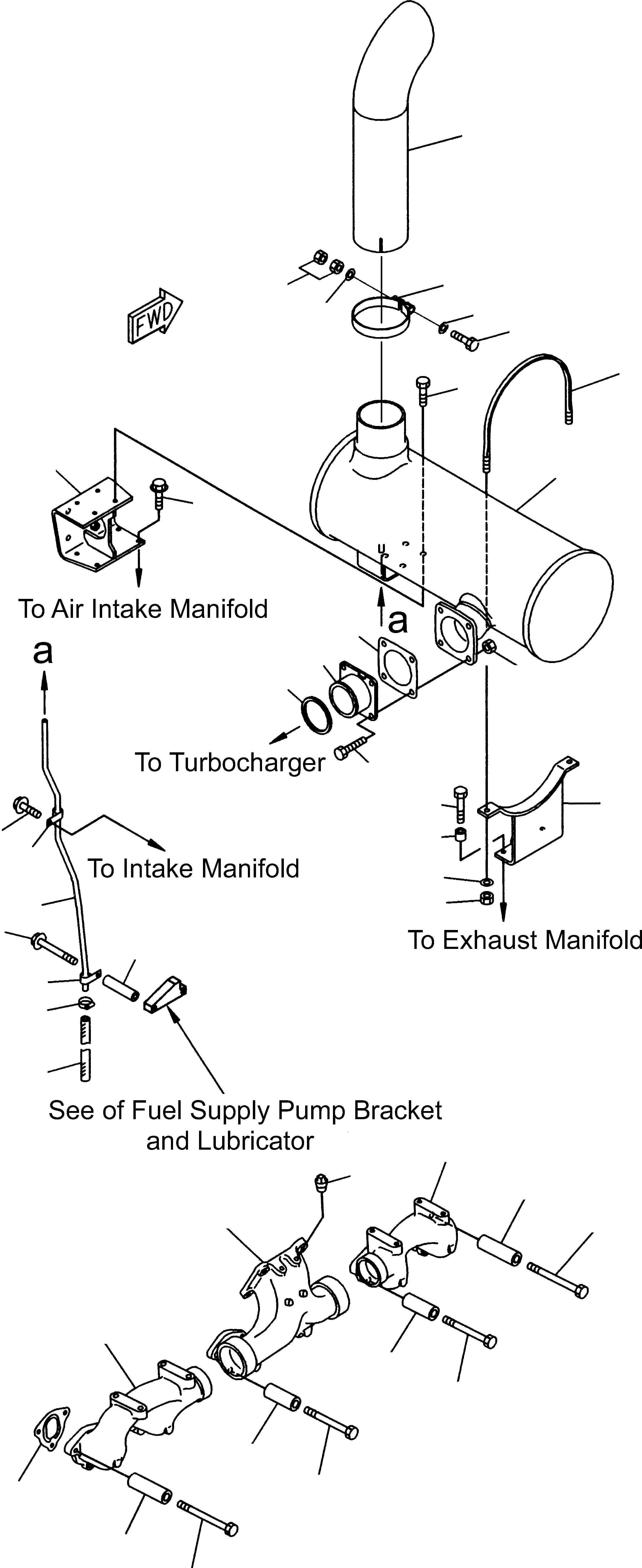 FWD

To Air Intake Manifold

a

a

To Turbocharger

To Intake Manifold

To Exhaust Manifold

See of Fuel Supply Pump Bracket and Lubricator