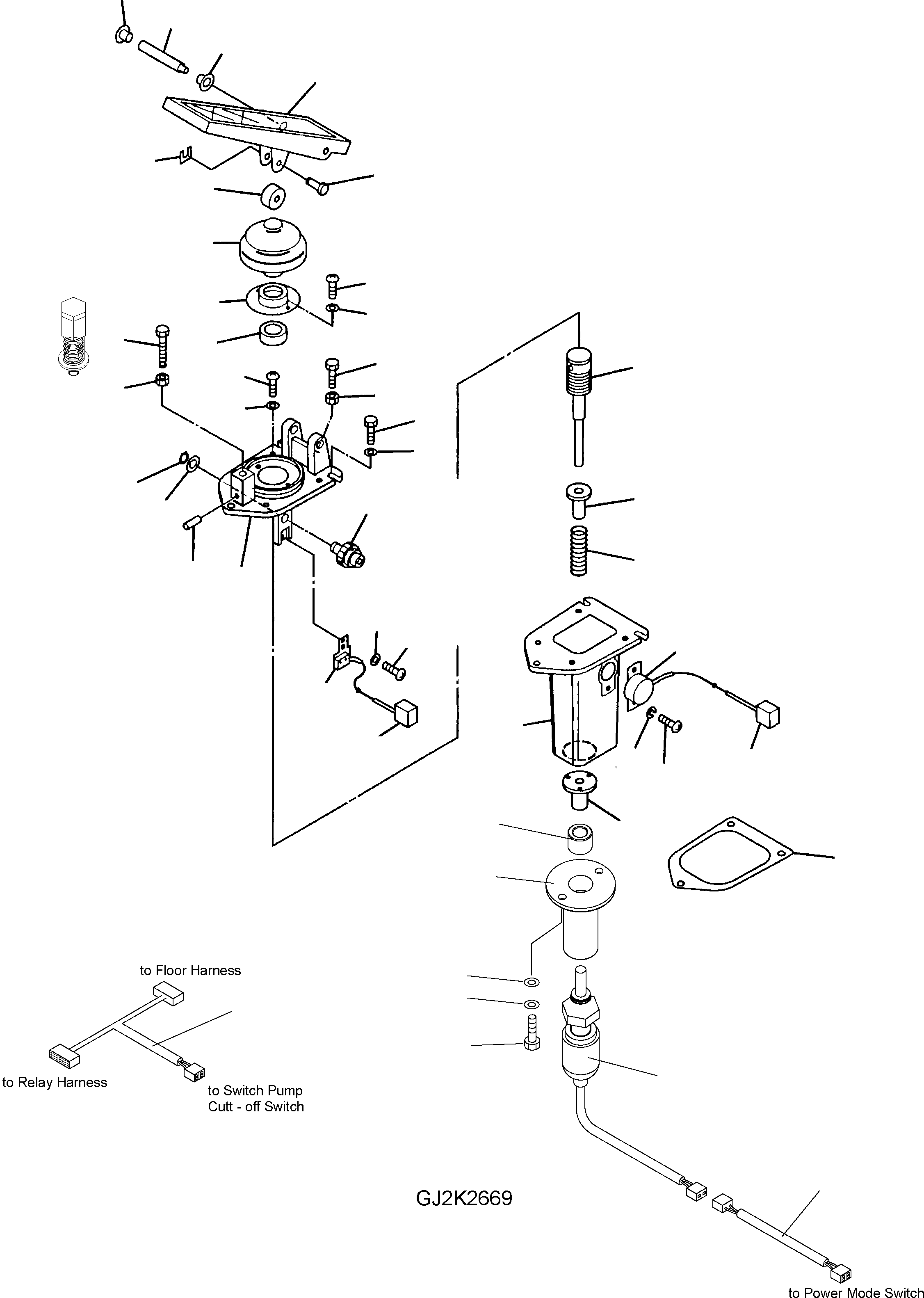 to Floor Harness

to Relay Harness

to Switch Pump Cutt - off Switch

GJ2K2669

to Power Mode Switch