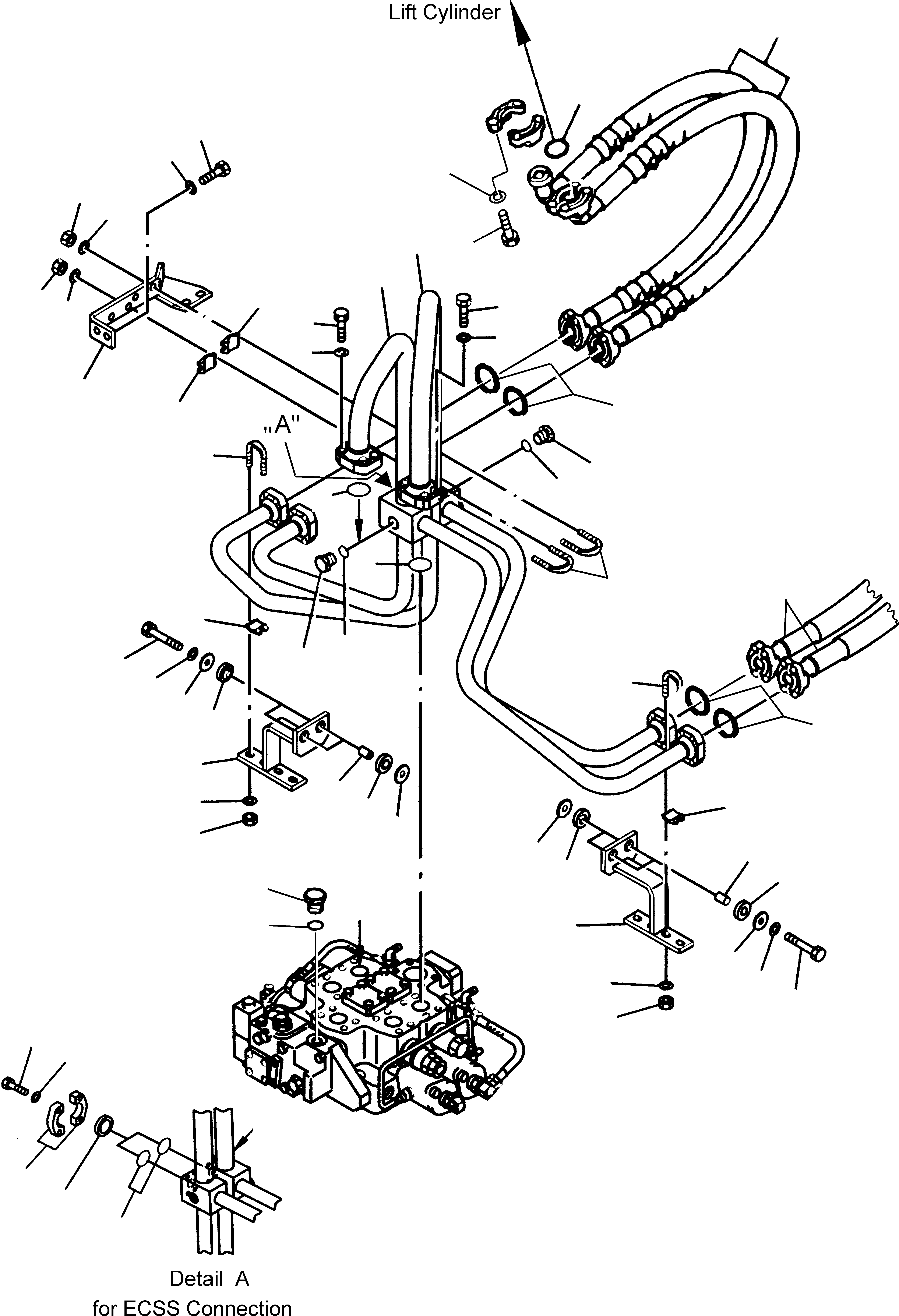 Lift Cylinder

"A"

Detail A
for ECSS Connection