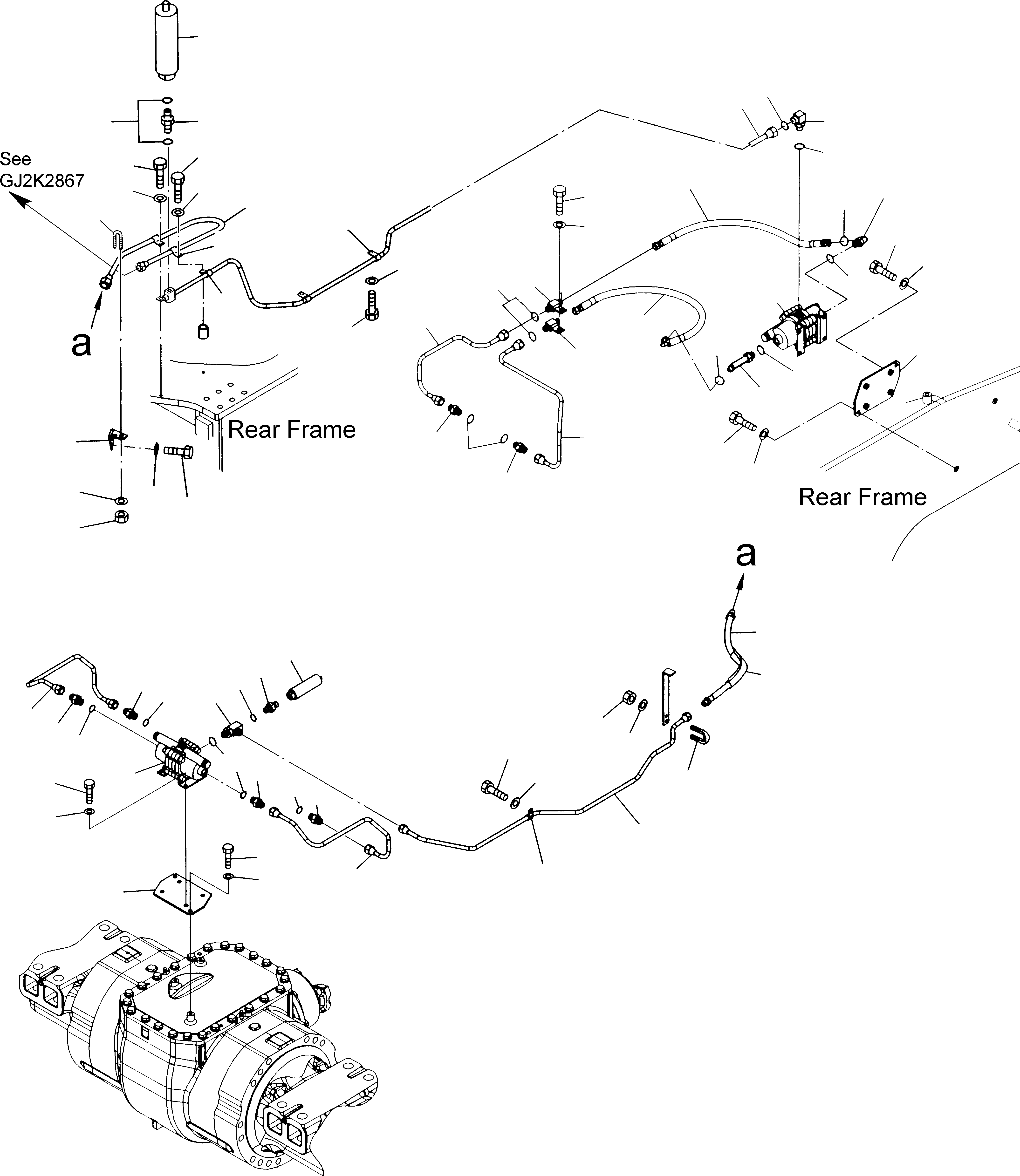 See
GJ2K2867

a

Rear Frame

Rear Frame

a